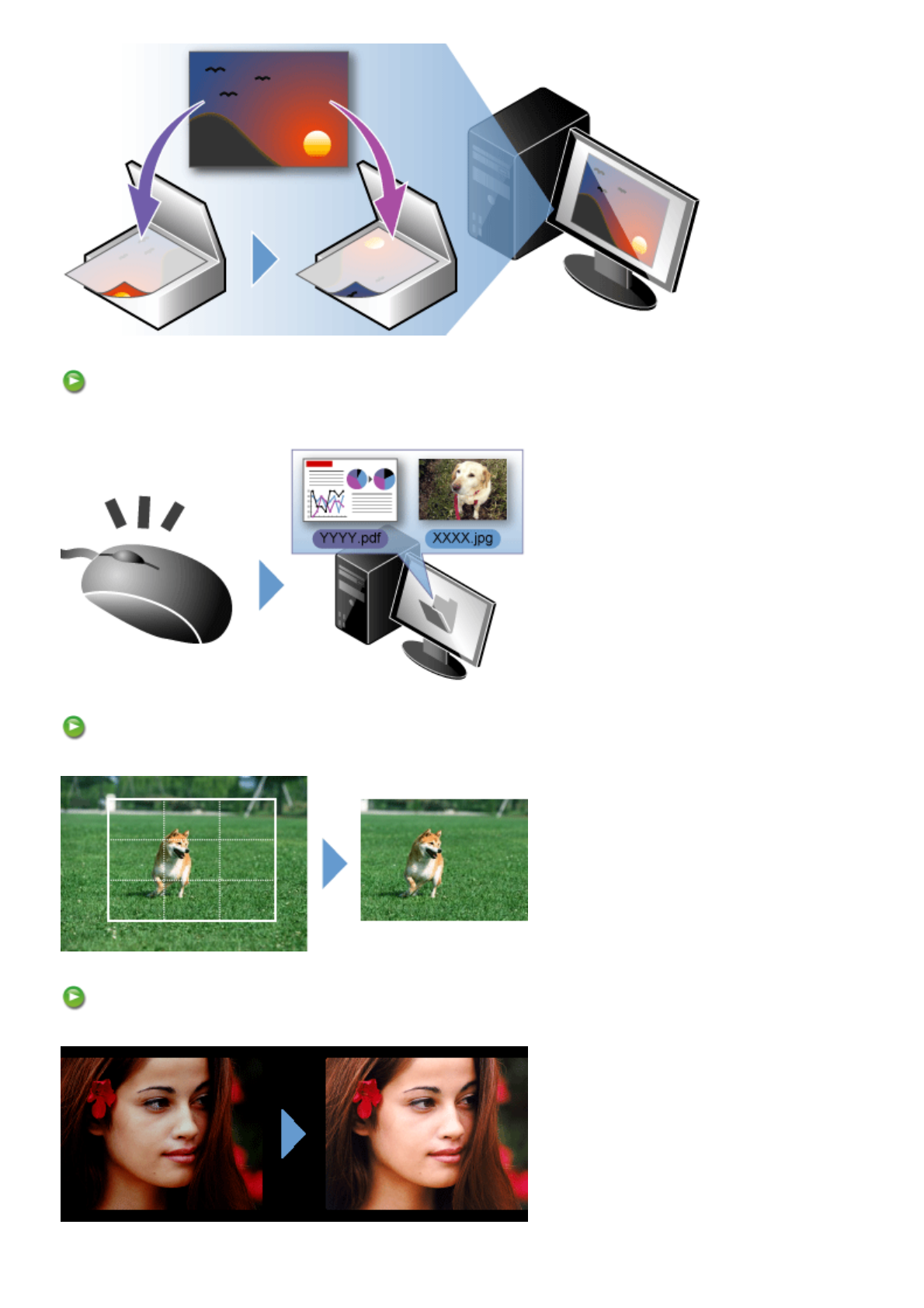 YYYY.pdf
XXXX.jpg