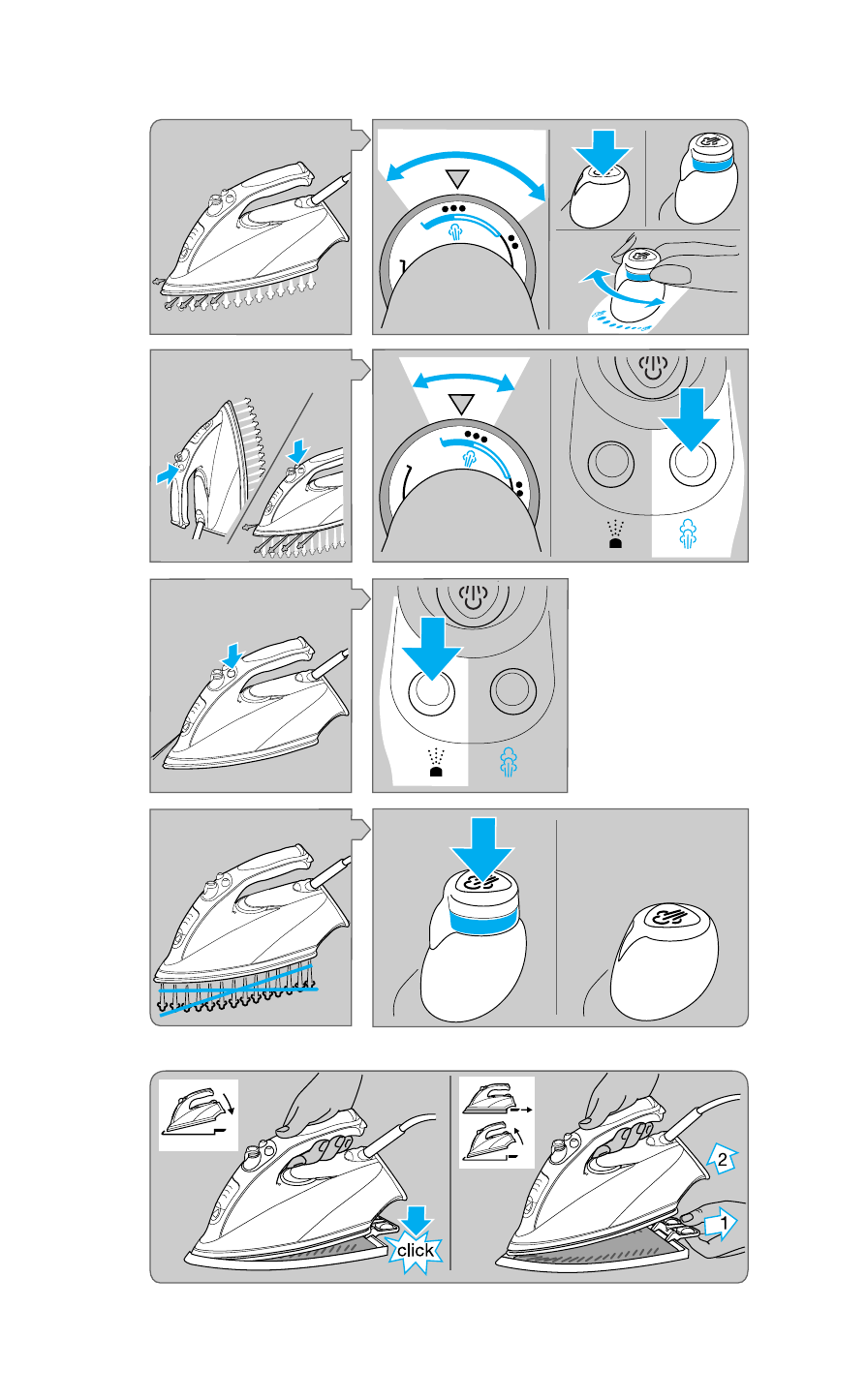 click

2

1