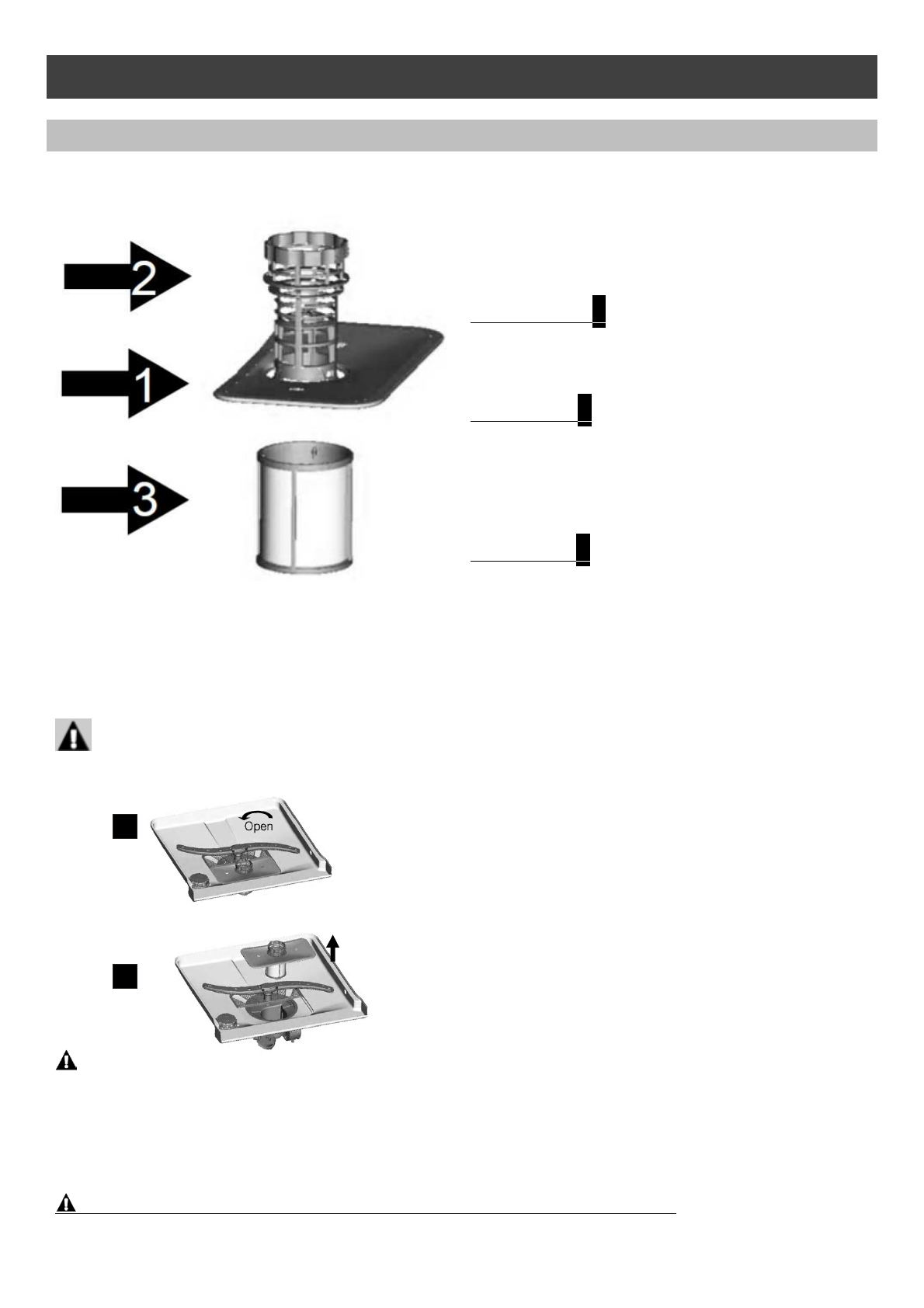 2

1

3

Open