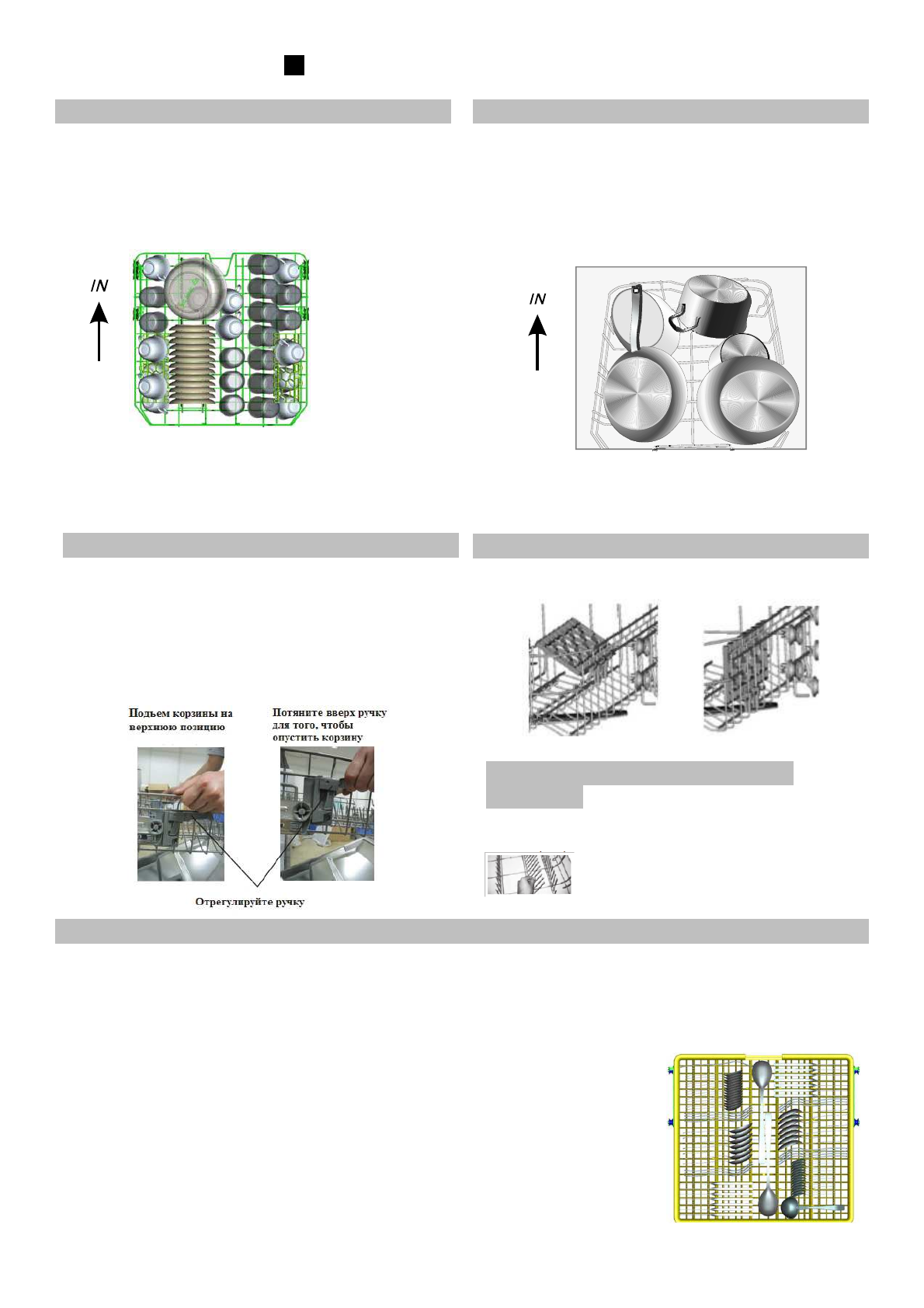 IN

IN

Подъем корзины на верхнюю позицию

Потяните вверх ручку для того, чтобы опустить корзину

Отрегулируйте ручку