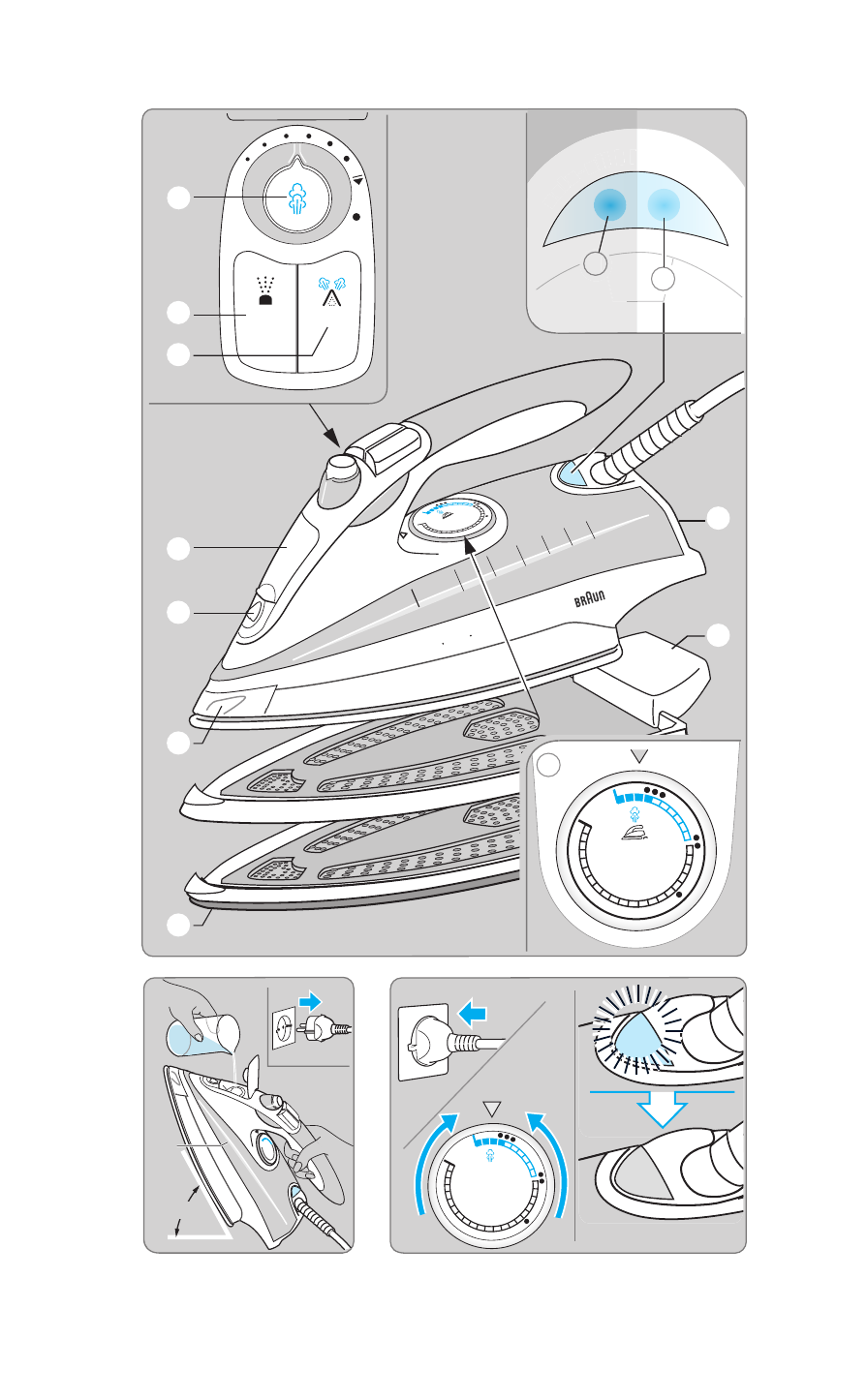 BRAUN