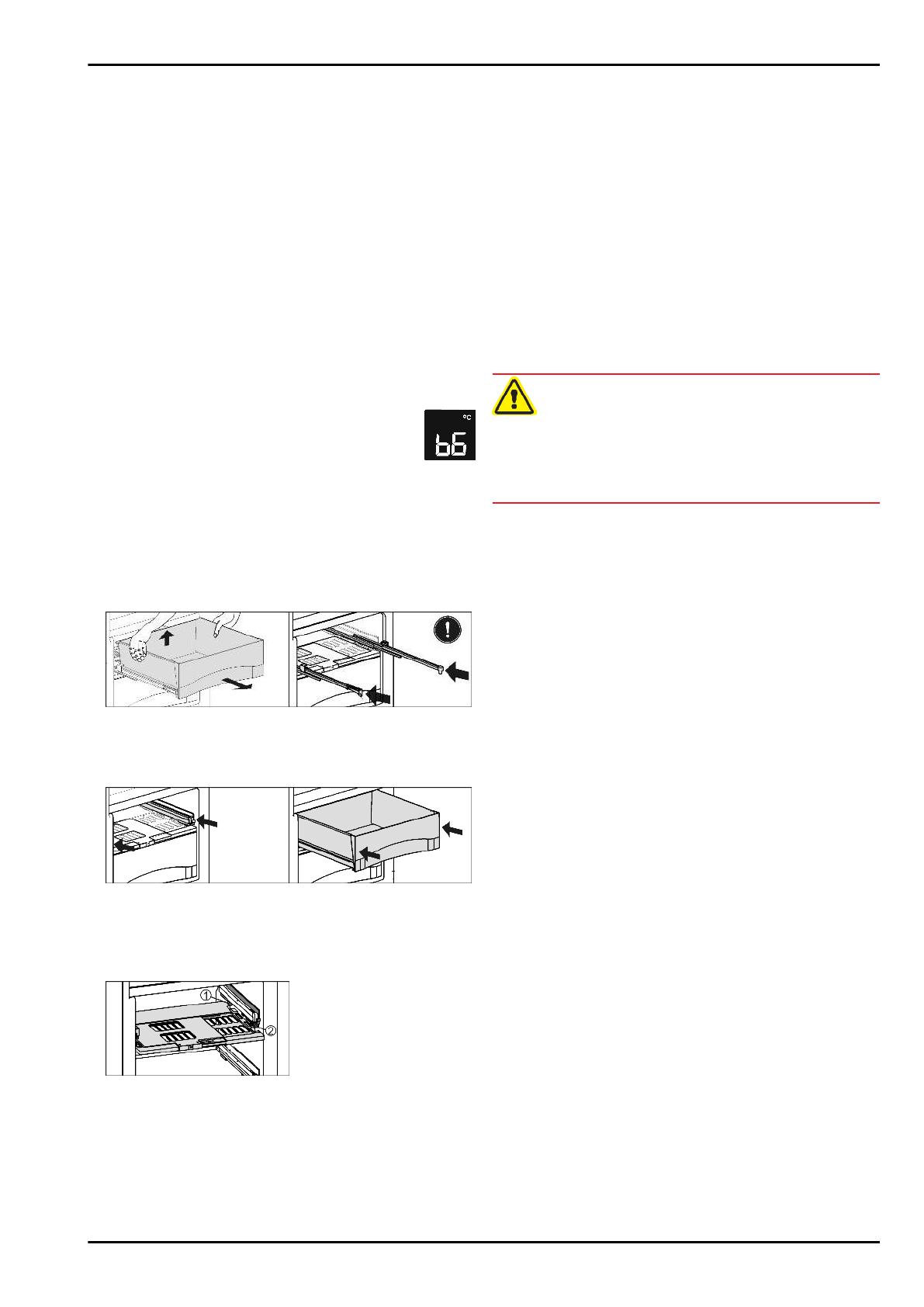 °C
b6

①
②