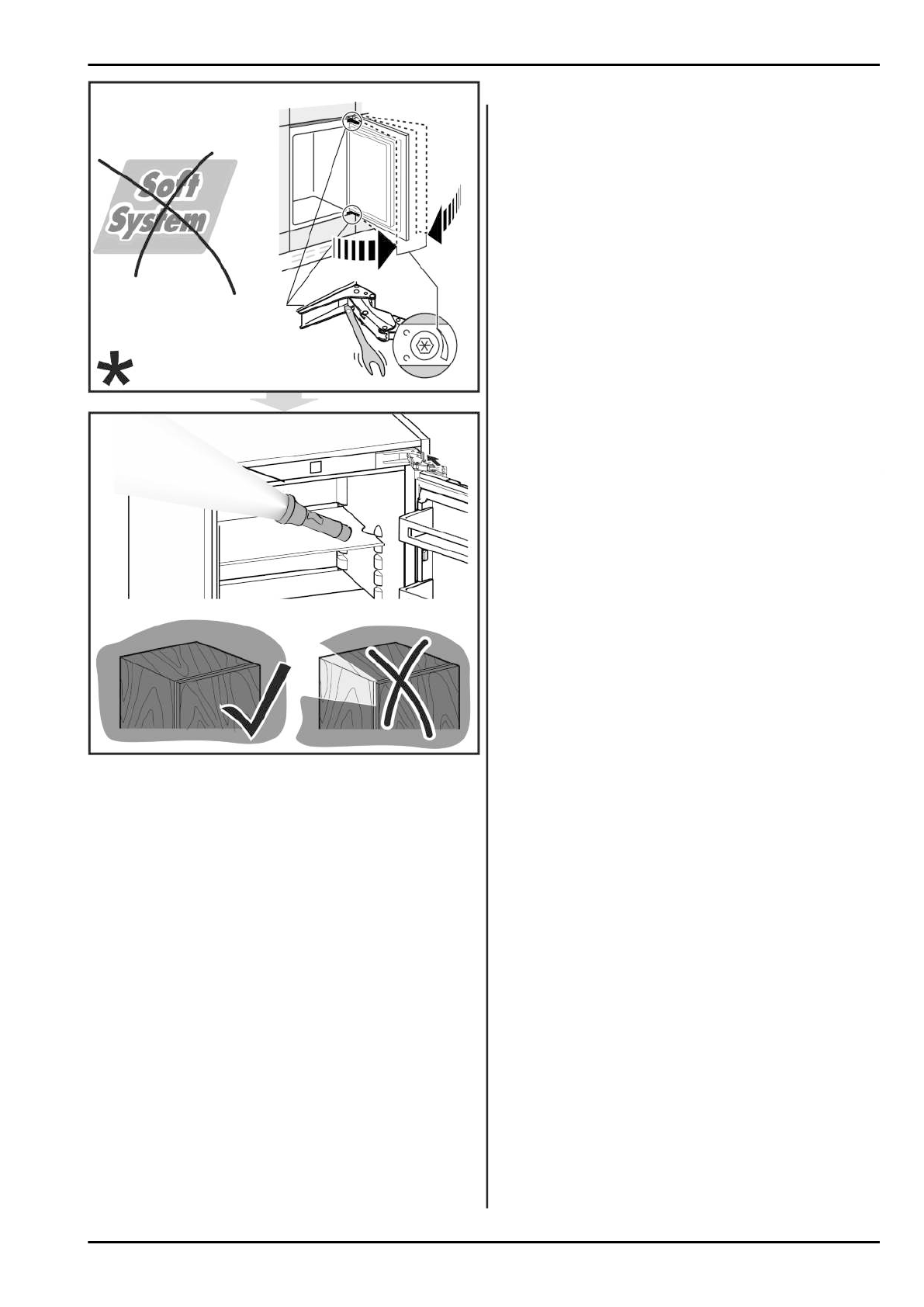 Soft System

*