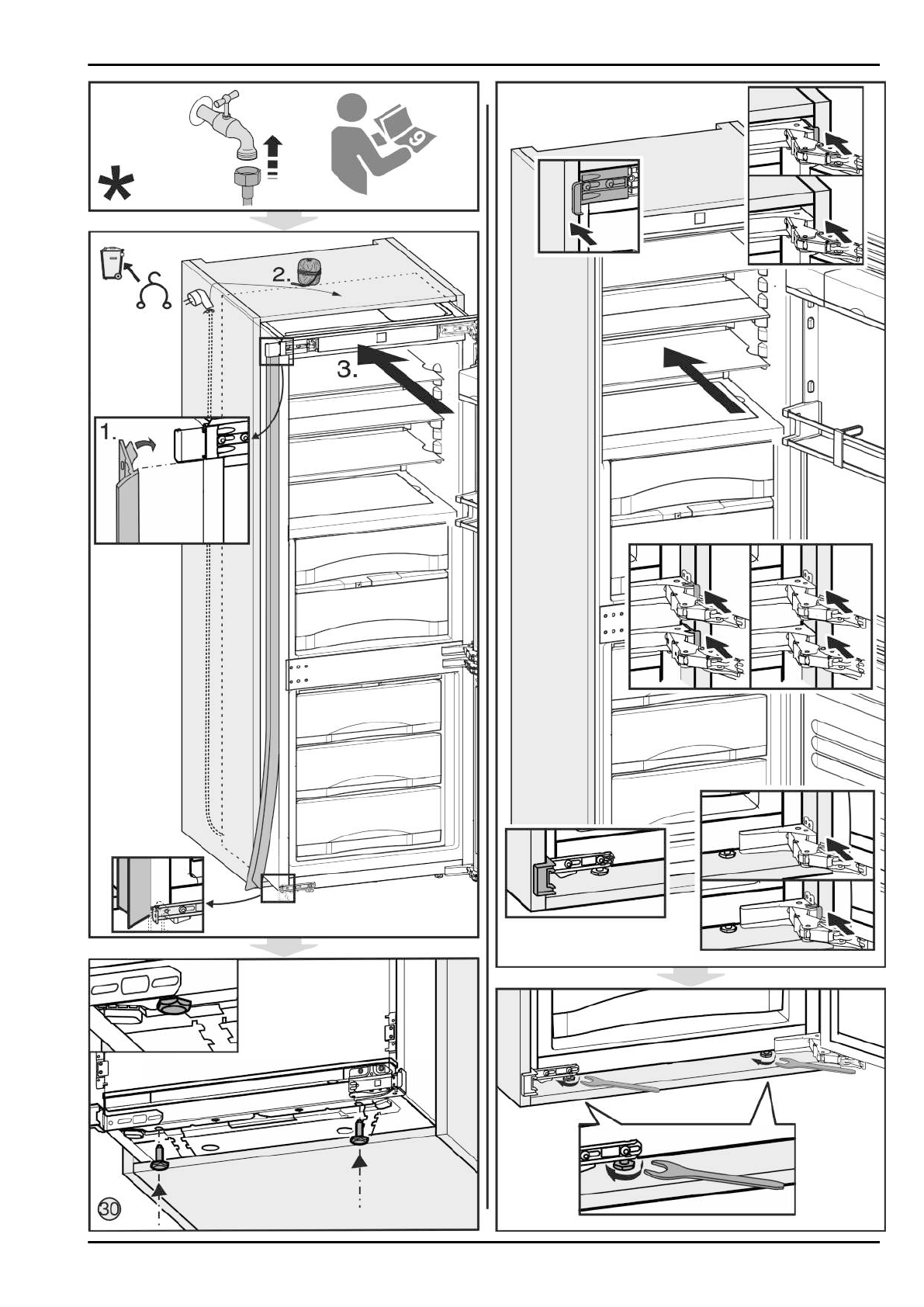 *

2.

3.

1.

30