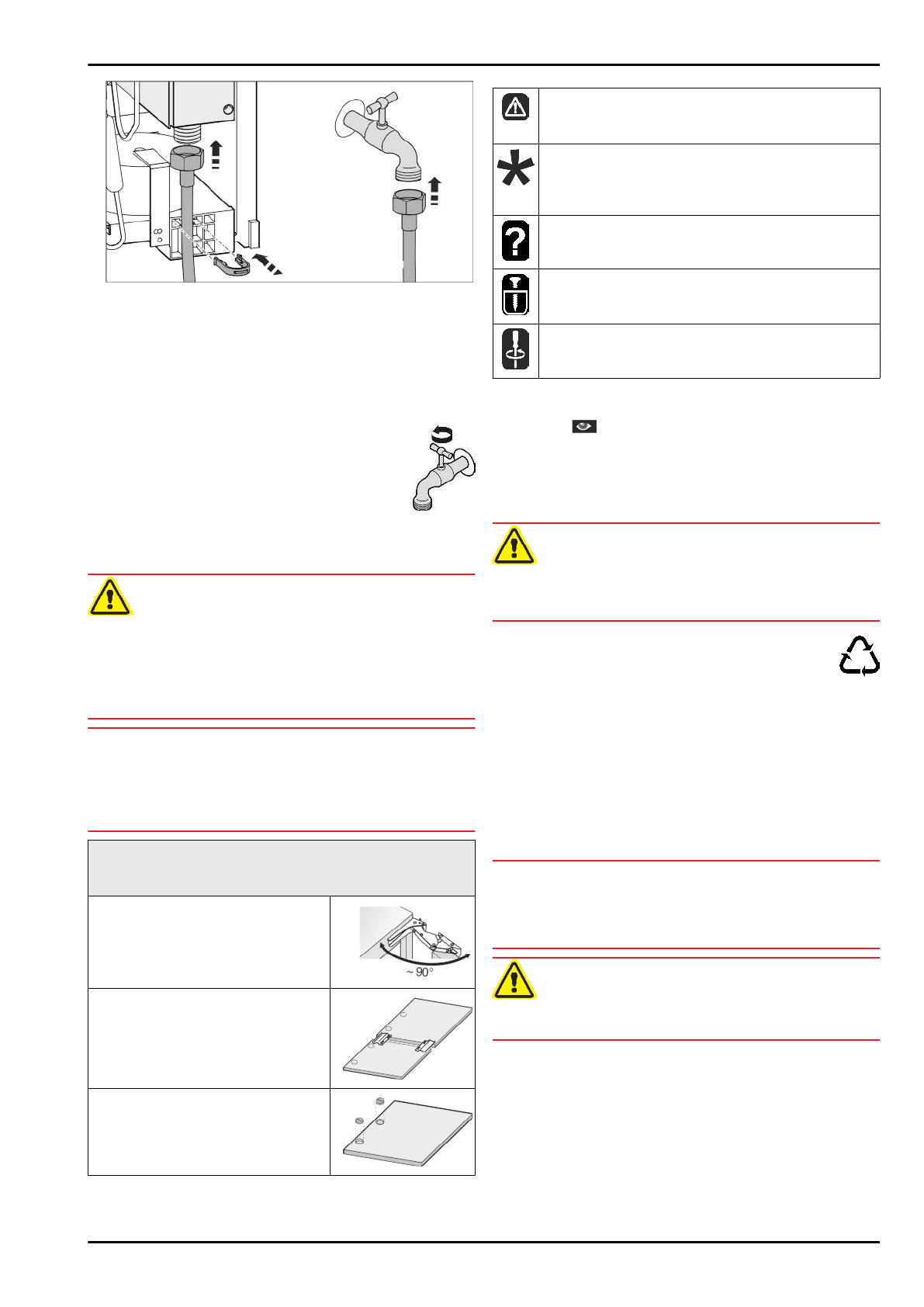 ~ 90°