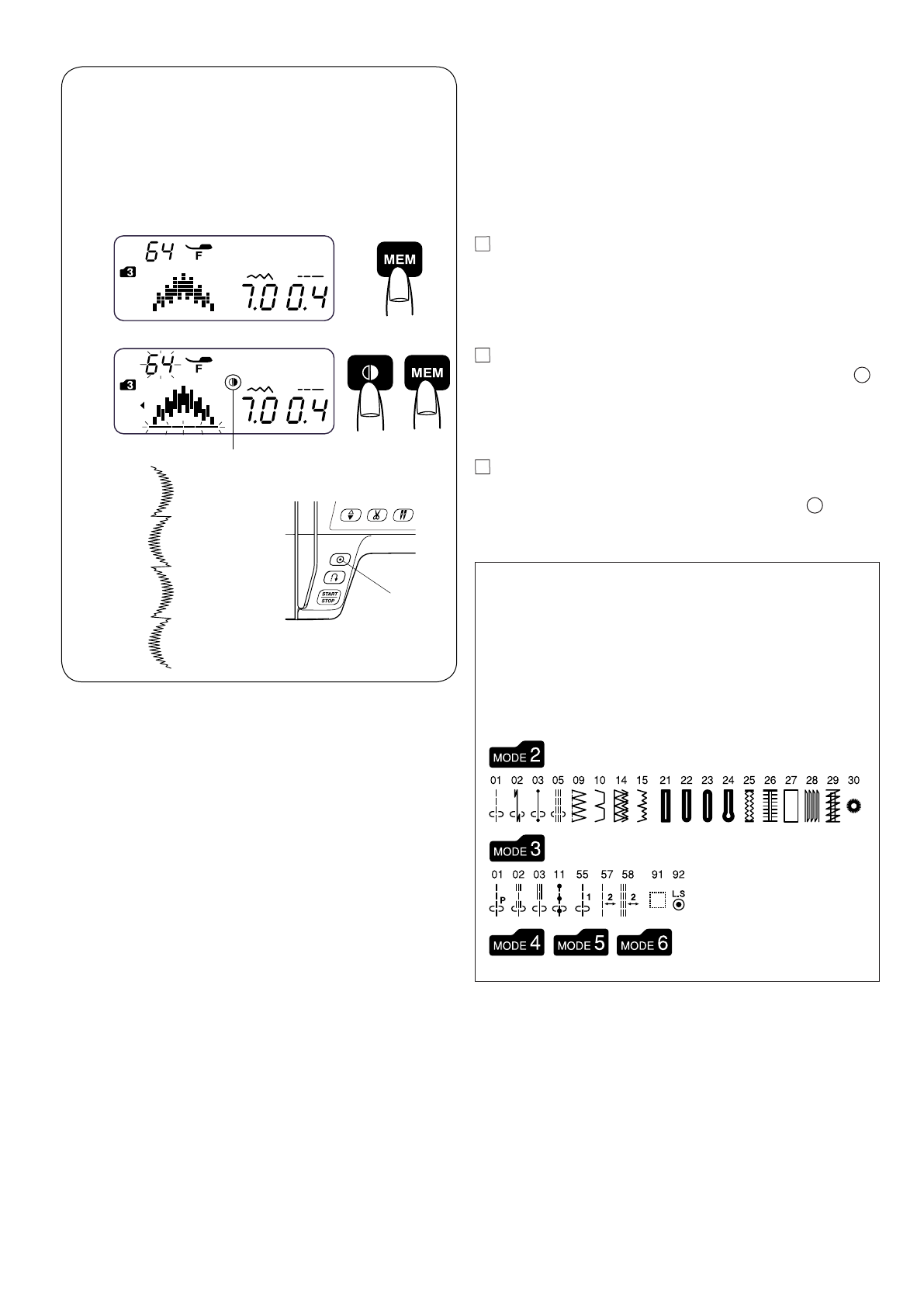 64 F
3
7.0 0.4

MEM

64 F
3
7.0 0.4

MEM

START
STOP

MODE 2
01 02 03 05 09 10 14 15 21 22 23 24 25 26 27 28 29 30

MODE 3
01 02 03 11 55 57 58 91 92
P 1 2 2 L.S

MODE 4 MODE 5 MODE 6