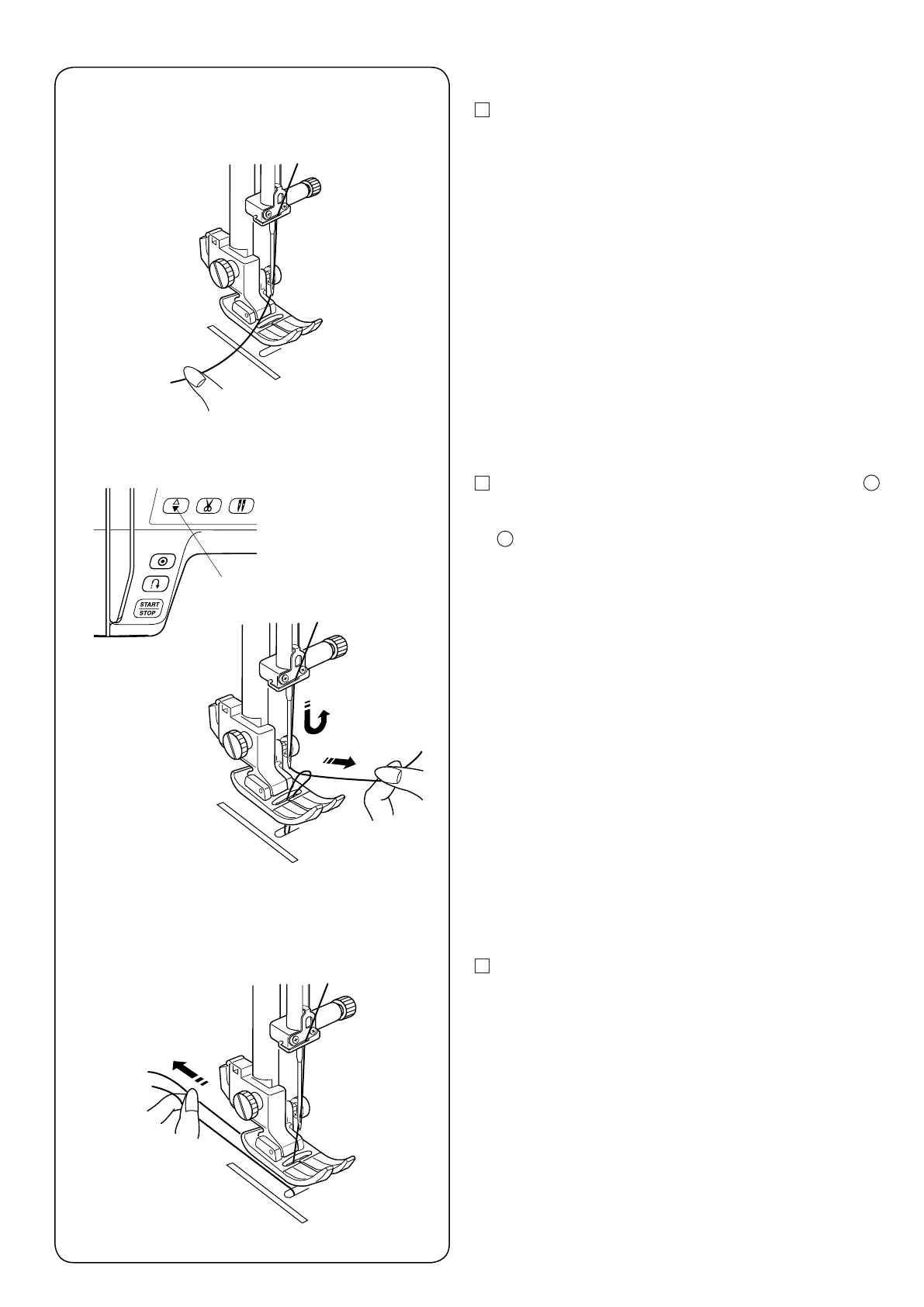 START
STOP