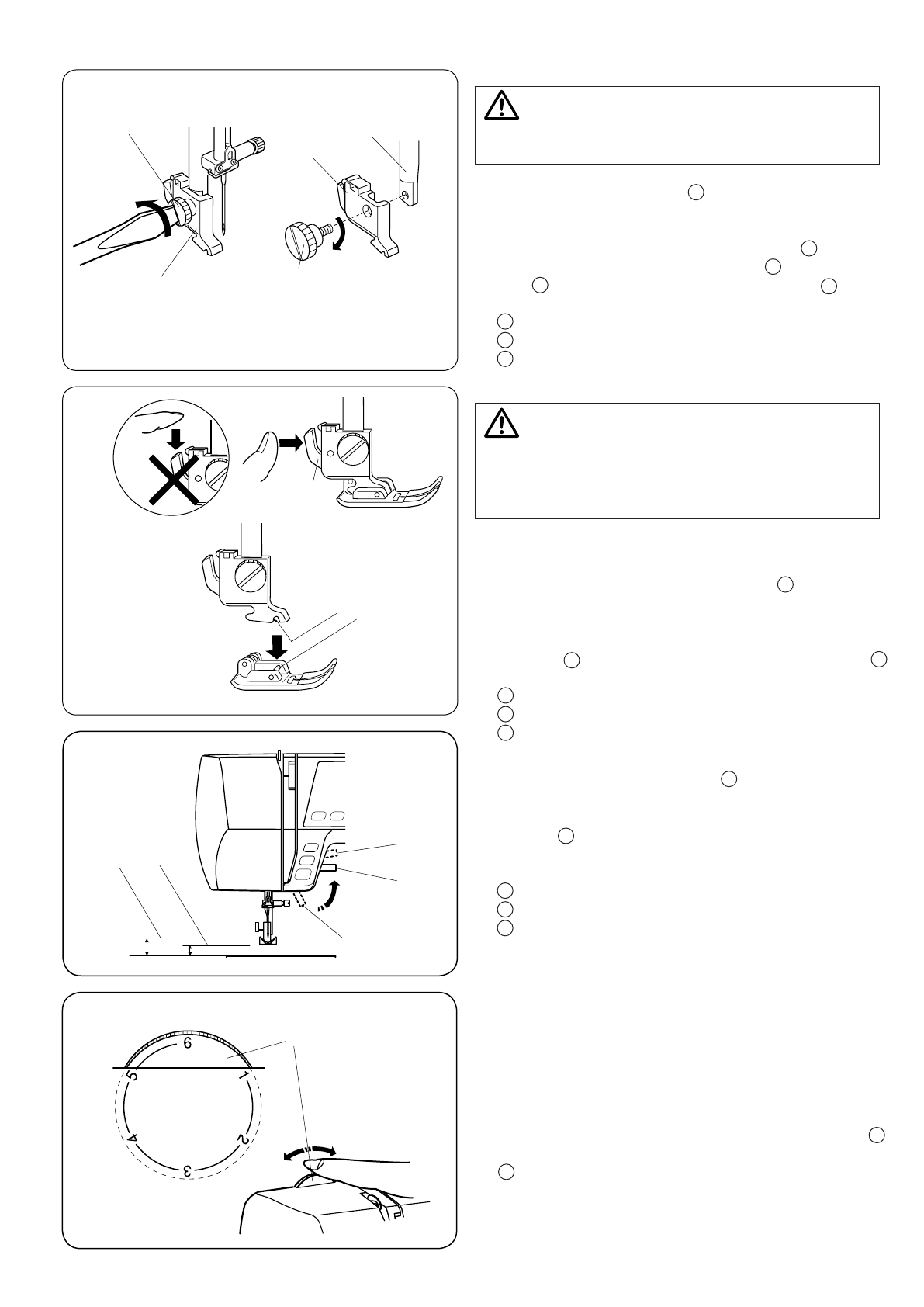 6

5

1

4

2

3