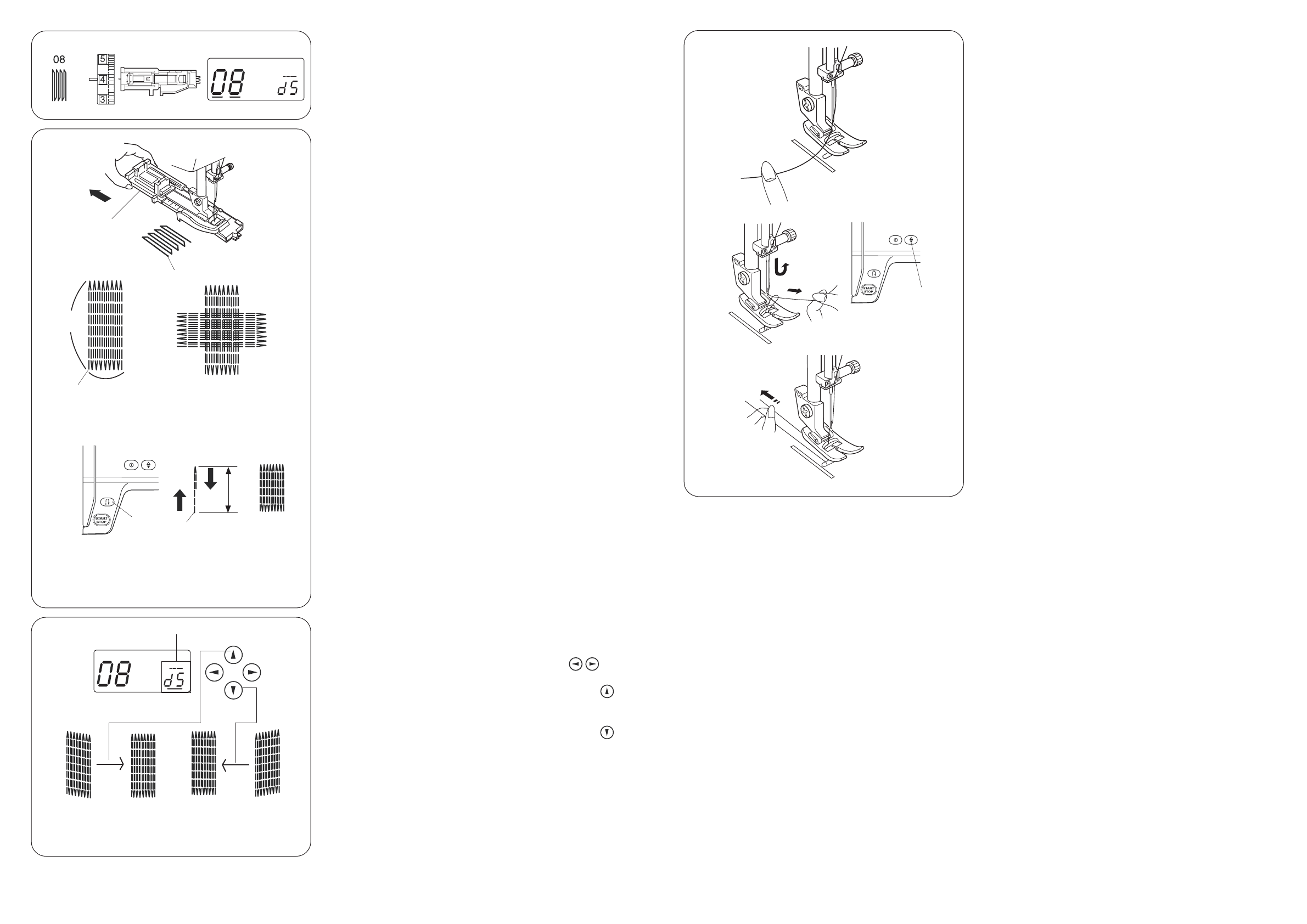 08

5
4
3

08 d5

START STOP

08 d5

START STOP