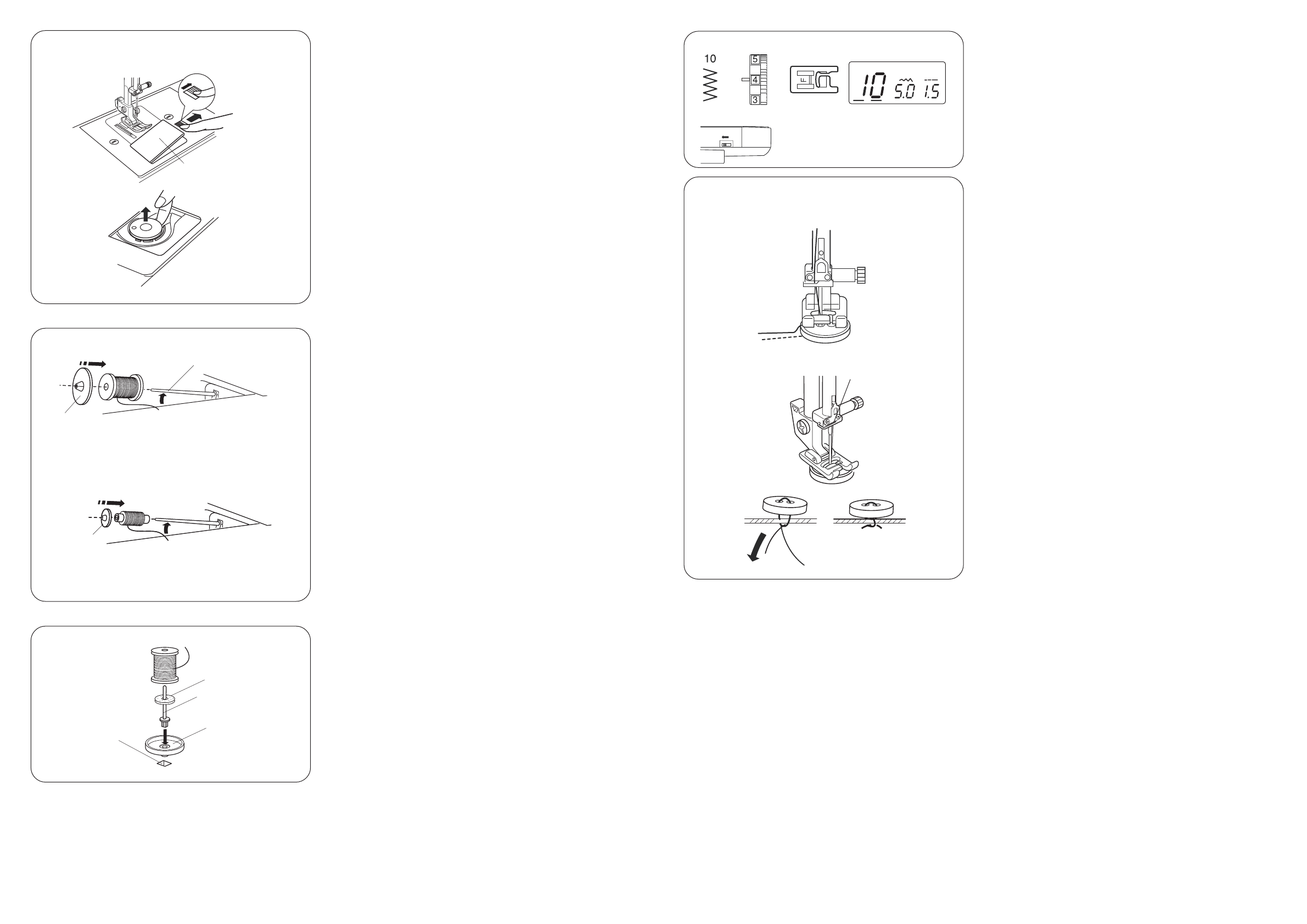 10

5
4
3

F

10 5.0 1.5