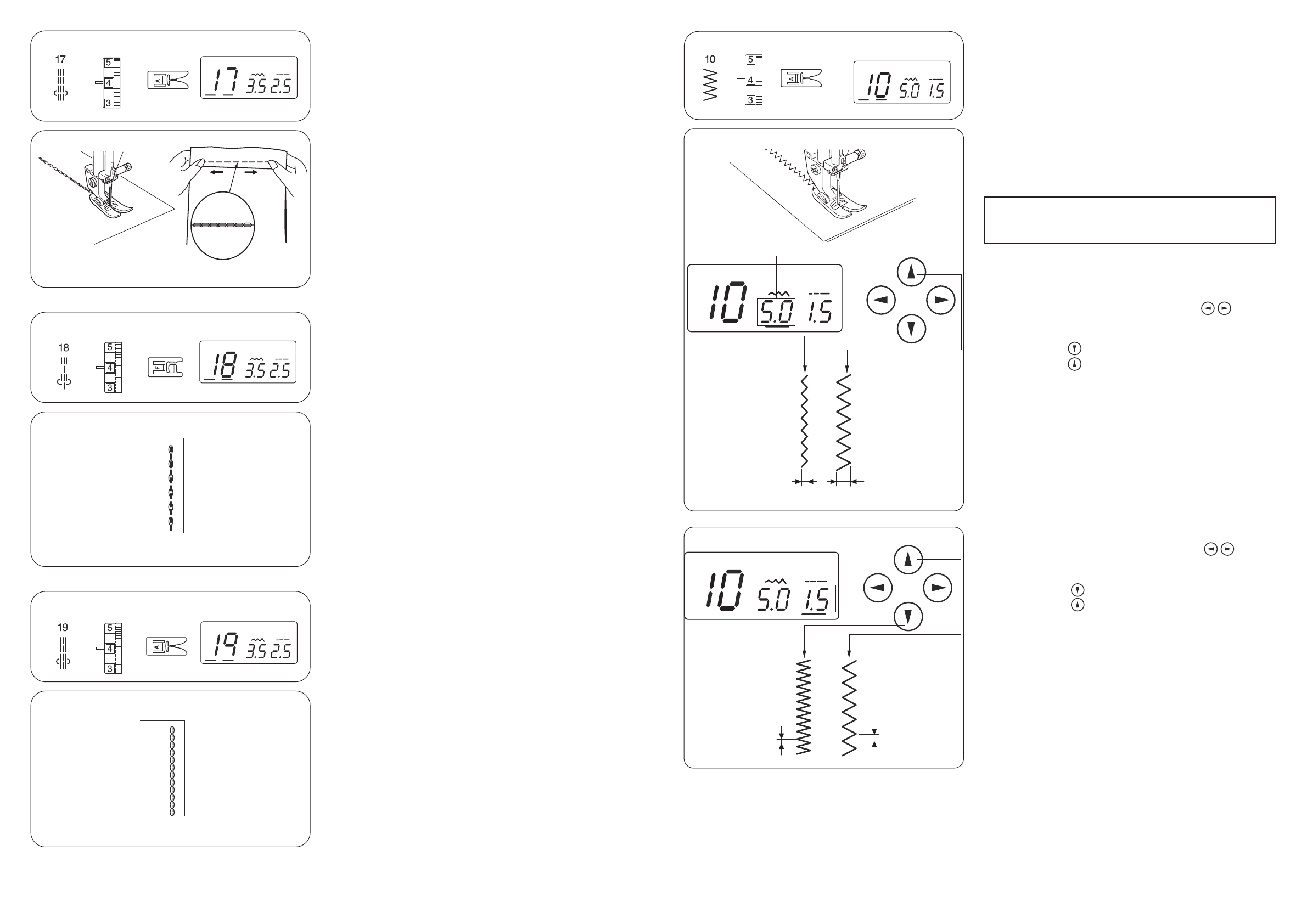 17

5
4
3

A

17 3.5 2.5

18

5
4
3

F

18 3.5 2.5

19

5
4
3

A

19 3.5 2.5

10

5
4
3

A

10 5.0 1.5

10 5.0 1.5

10 5.0 1.5