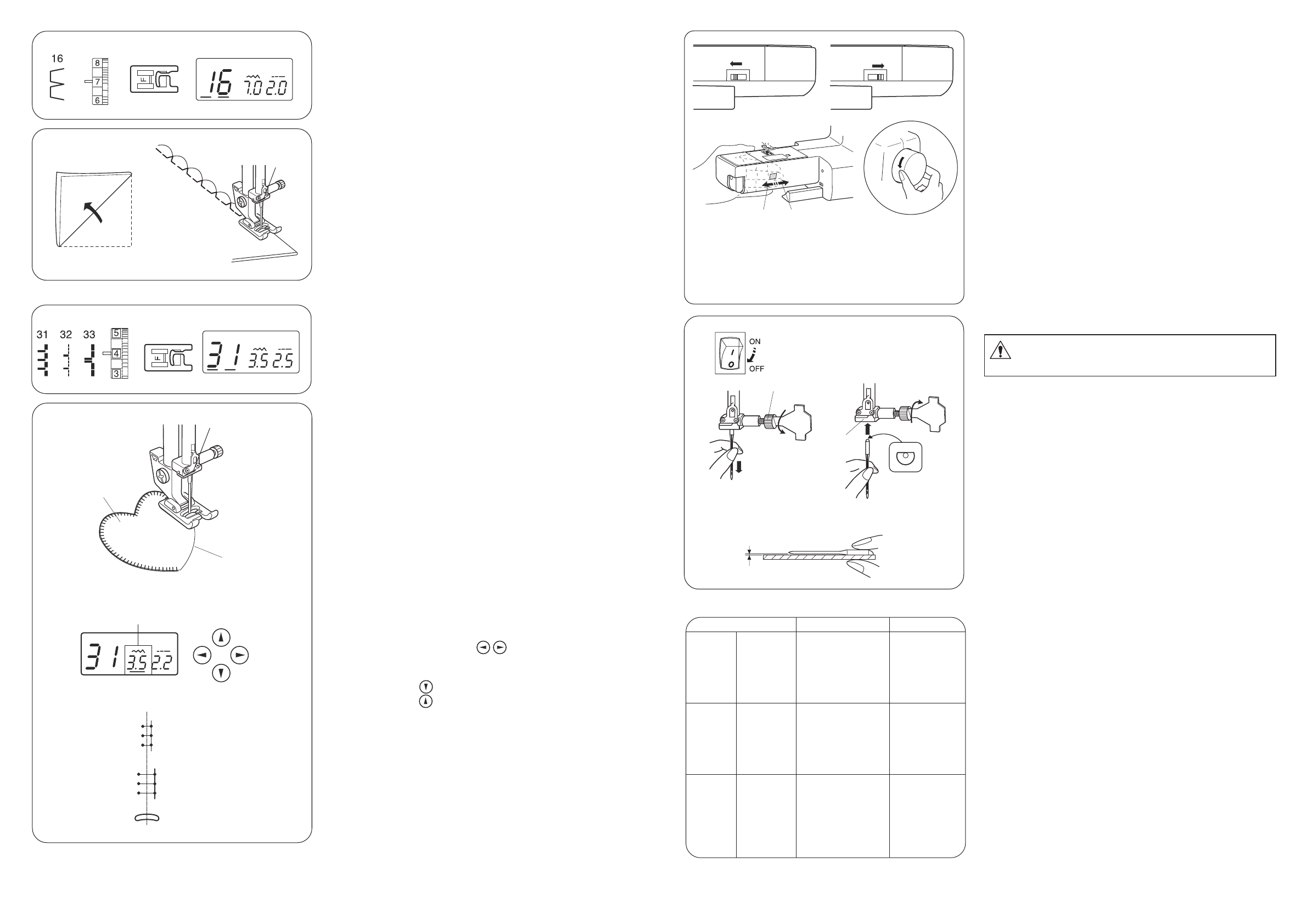 16

8
7
6

F

16 7.0 2.0

31 32 33

5
4
3

F

31 3.5 2.5

31 3.5 2.2

ON
OFF