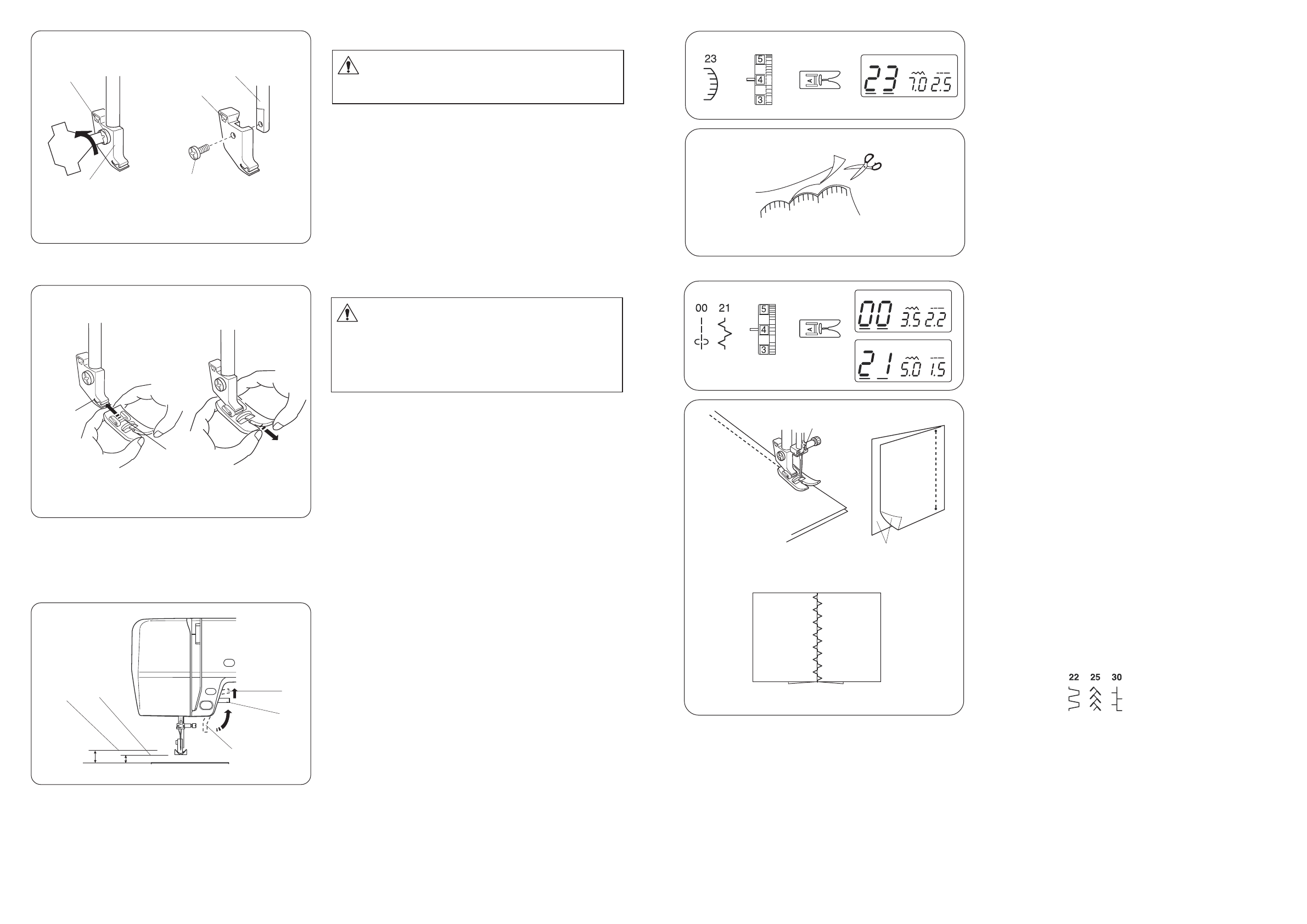 23

5
4
3

23 7.0 2.5

00 21

5
4
3

00 3.5 2.2

21 5.0 1.5

22 25 30