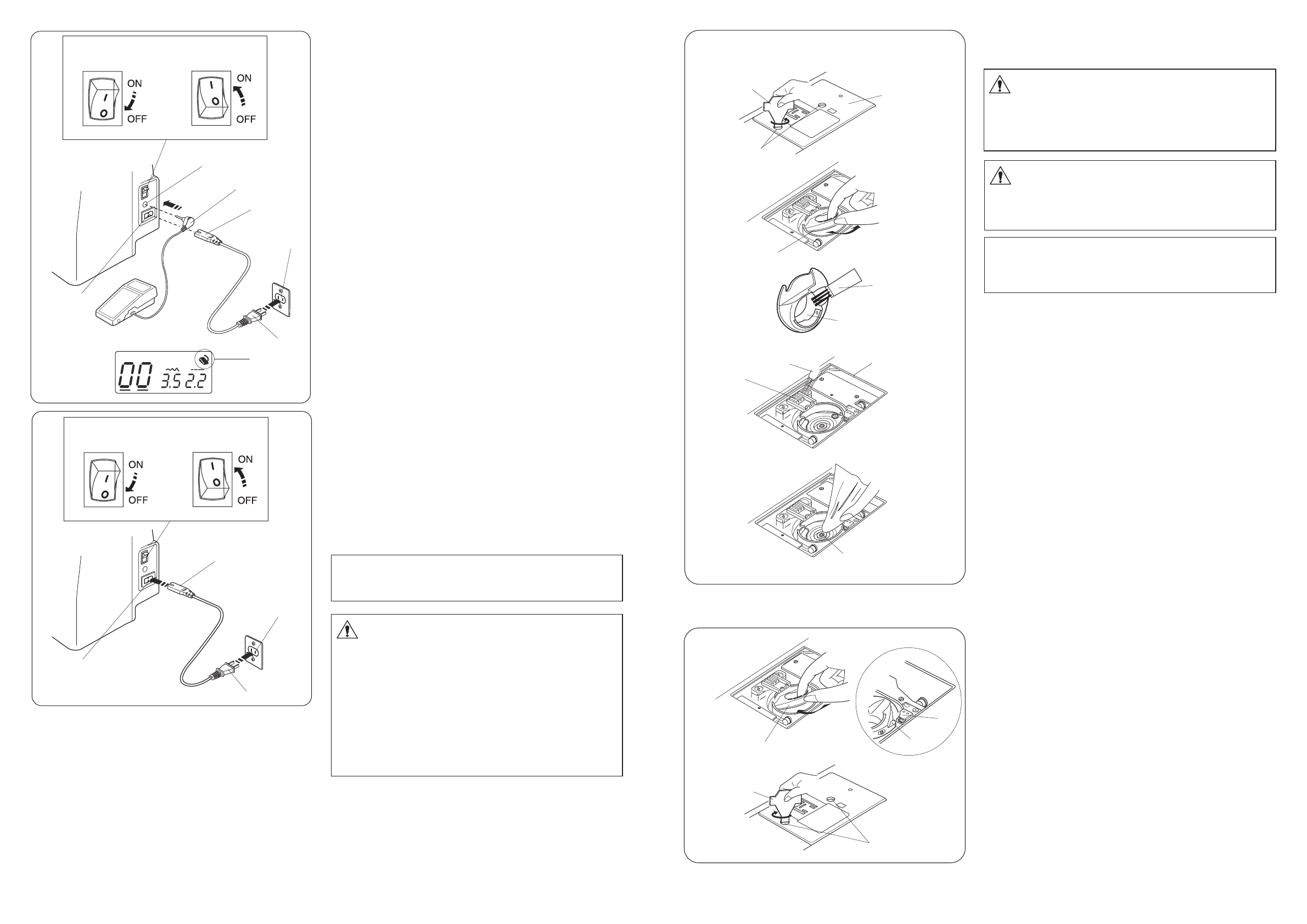 ON
OFF
ON
OFF

00 3.5 2.2

ON
OFF
ON
OFF