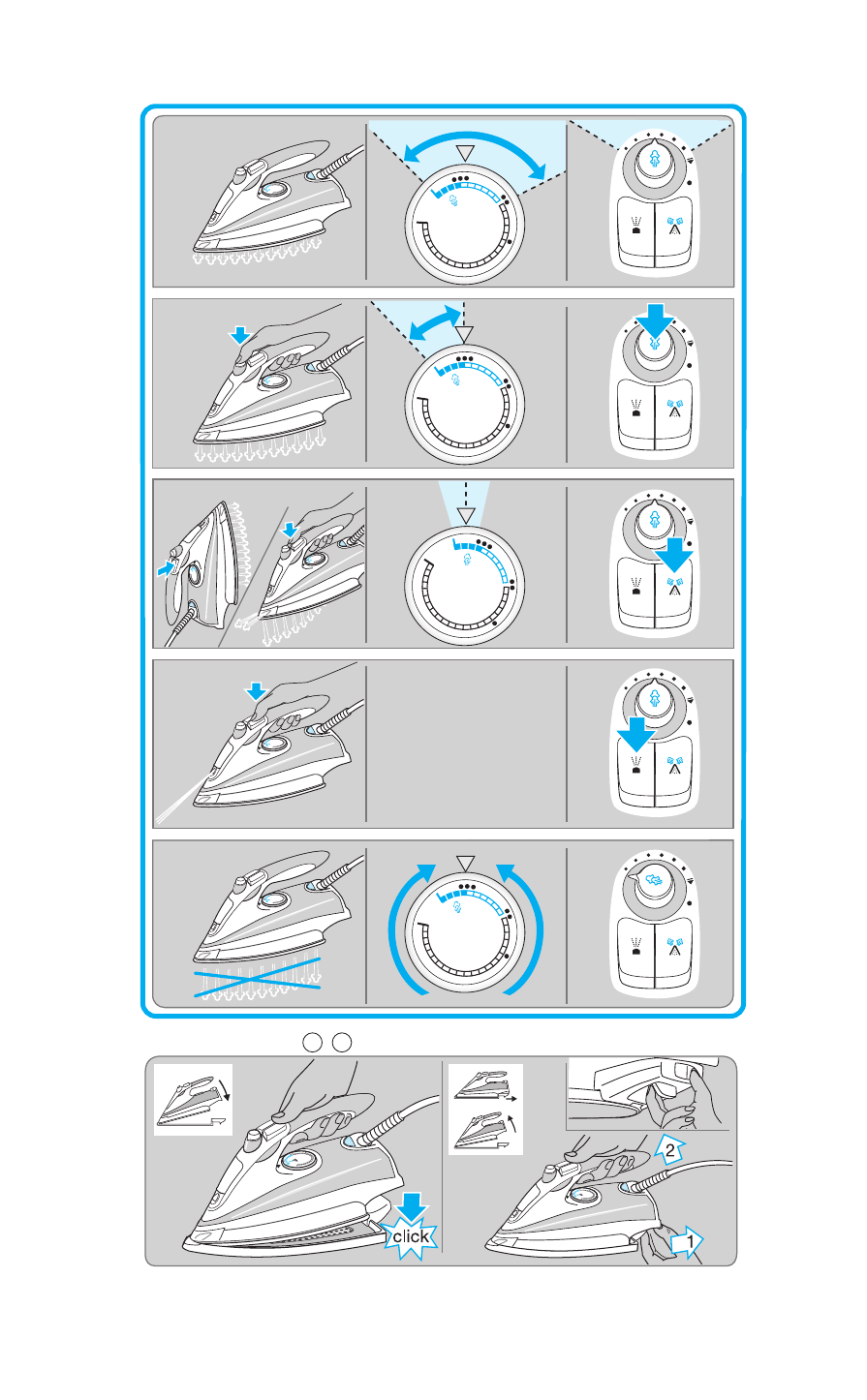 click

2

1