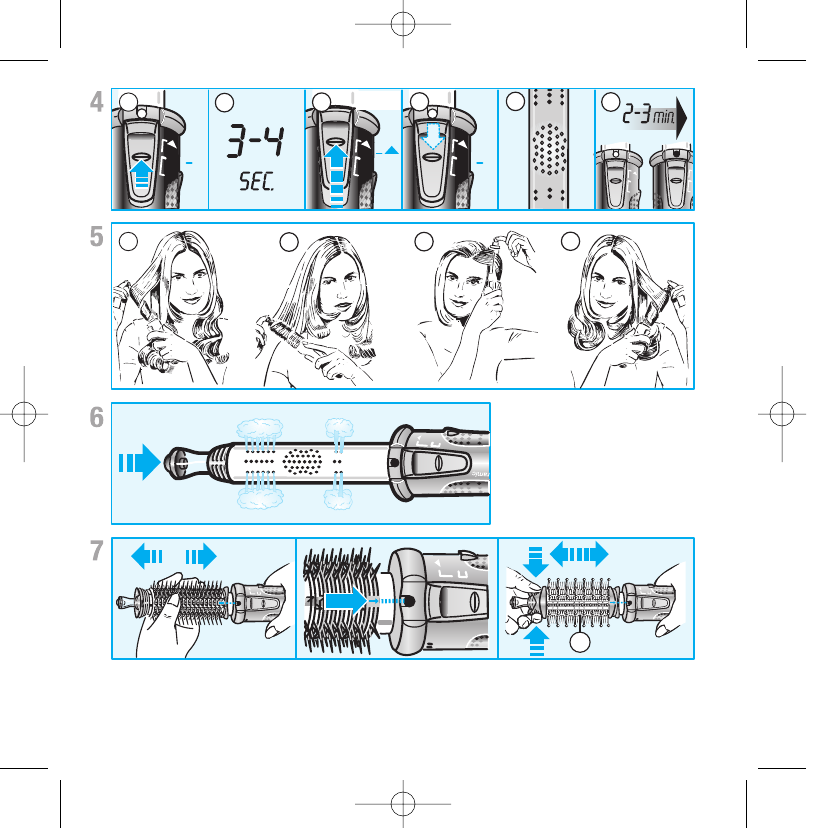 4

3-4
SEC.

2-3 min.

5

6

7