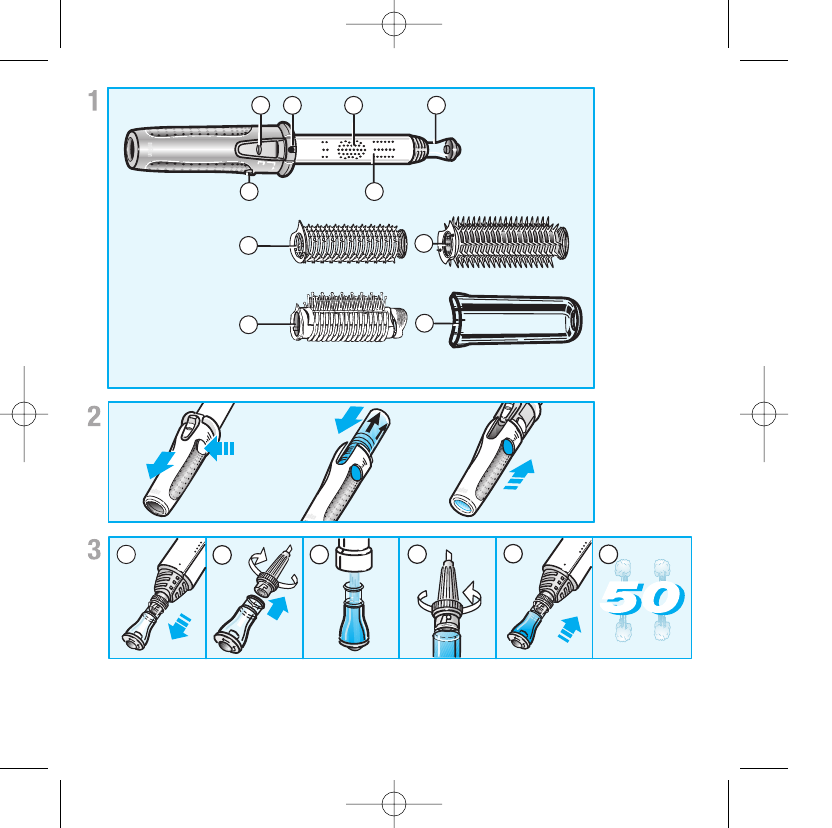 1

2

3

50