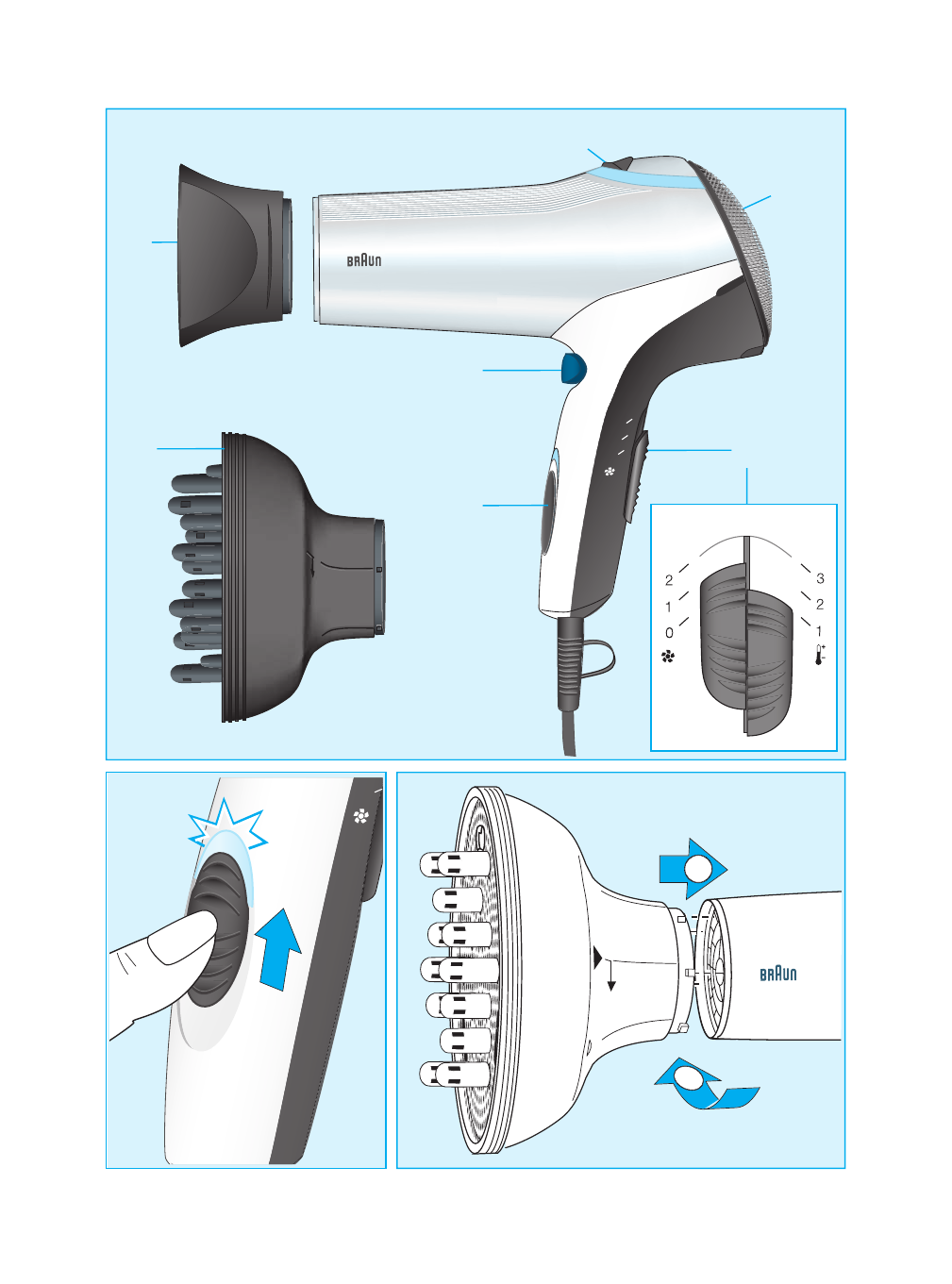 BRAUN

2
1
0

3
2
1

BRAUN