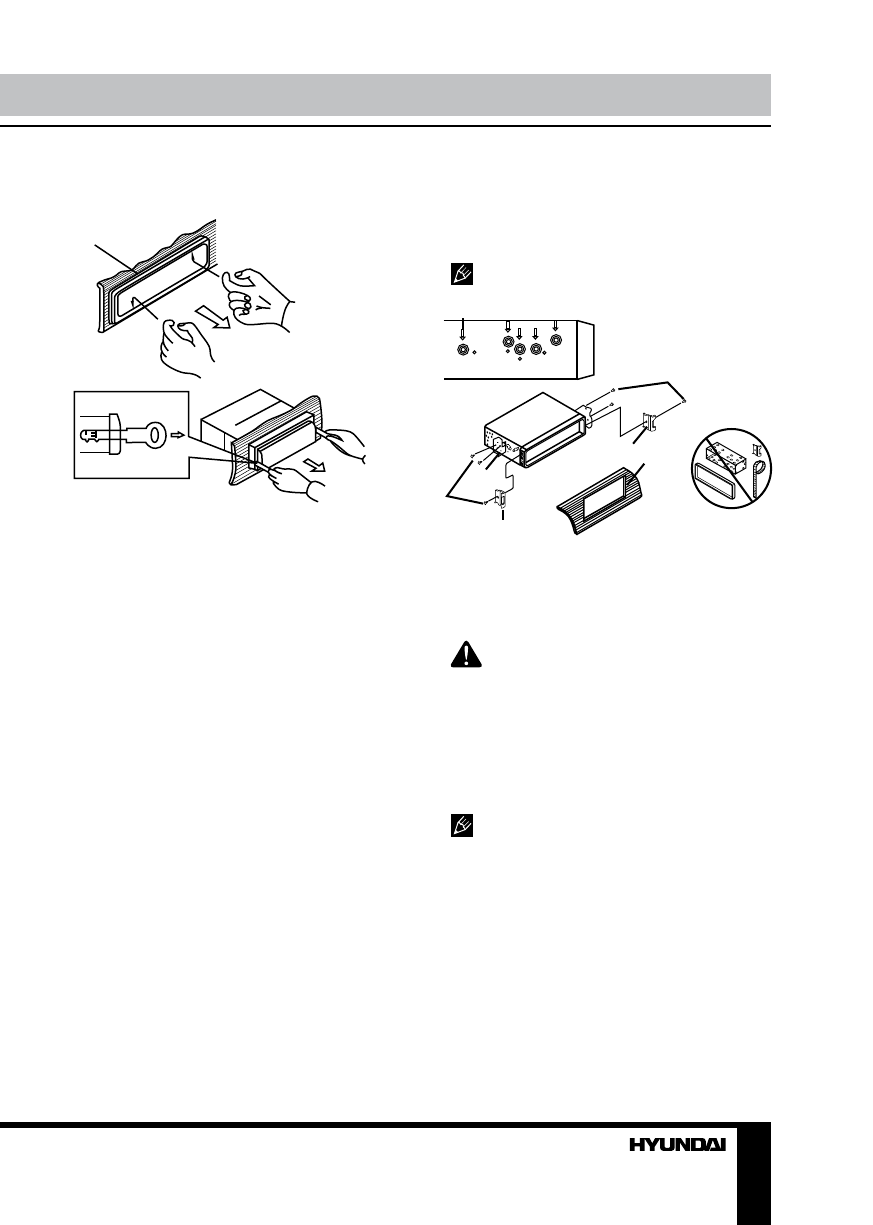 HYUNDAI