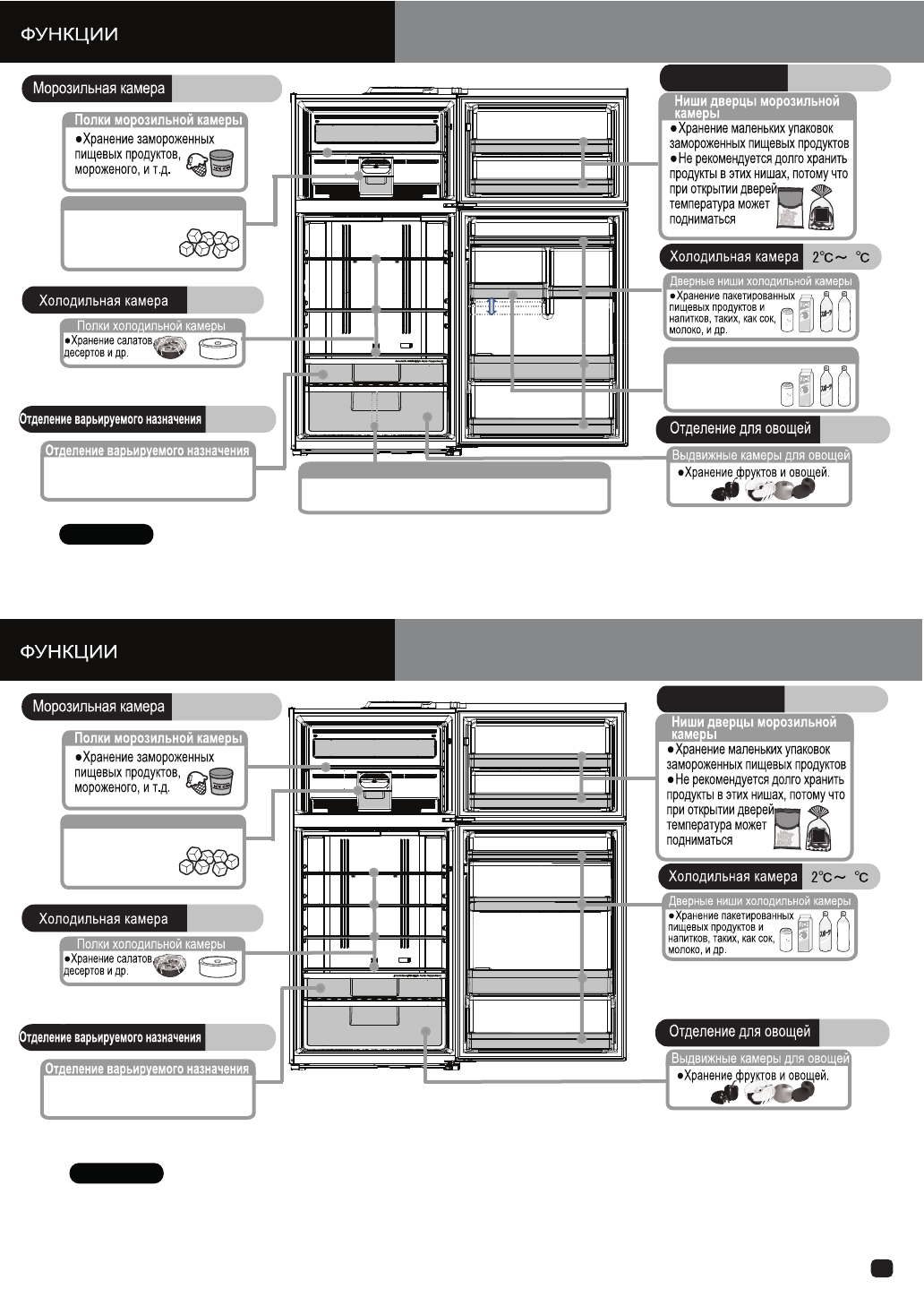 ФУНКЦИИ

Морозильная камера

Полки морозильной камеры
●Хранение замороженных пищевых продуктов, мороженого, и т.д.

Холодильная камера

Полки холодильной камеры
●Хранение салатов десертов и др.

Отделение варьируемого назначения

Отделение варьируемого назначения

Ниши дверцы морозильной камеры
●Хранение маленьких упаковок замороженных пищевых продуктов
●Не рекомендуется долго хранить продукты в этих нишах, потому что при открытии дверей температура может подниматься

Холодильная камера 2°C～ °C

Дверные ниши холодильной камеры
●Хранение пакетированных пищевых продуктов и напитков, таких, как сок, молоко, и др.

Отделение для овощей

Выдвижные камеры для овощей
●Хранение фруктов и овощей.

ФУНКЦИИ

Морозильная камера

Полки морозильной камеры
●Хранение замороженных пищевых продуктов, мороженого, и т.д.

Холодильная камера

Полки холодильной камеры
●Хранение салатов десертов и др.

Отделение варьируемого назначения

Отделение варьируемого назначения

Ниши дверцы морозильной камеры
●Хранение маленьких упаковок замороженных пищевых продуктов
●Не рекомендуется долго хранить продукты в этих нишах, потому что при открытии дверей температура может подниматься

Холодильная камера 2°C～ °C

Дверные ниши холодильной камеры
●Хранение пакетированных пищевых продуктов и напитков, таких, как сок, молоко, и др.

Отделение для овощей

Выдвижные камеры для овощей
●Хранение фруктов и овощей.