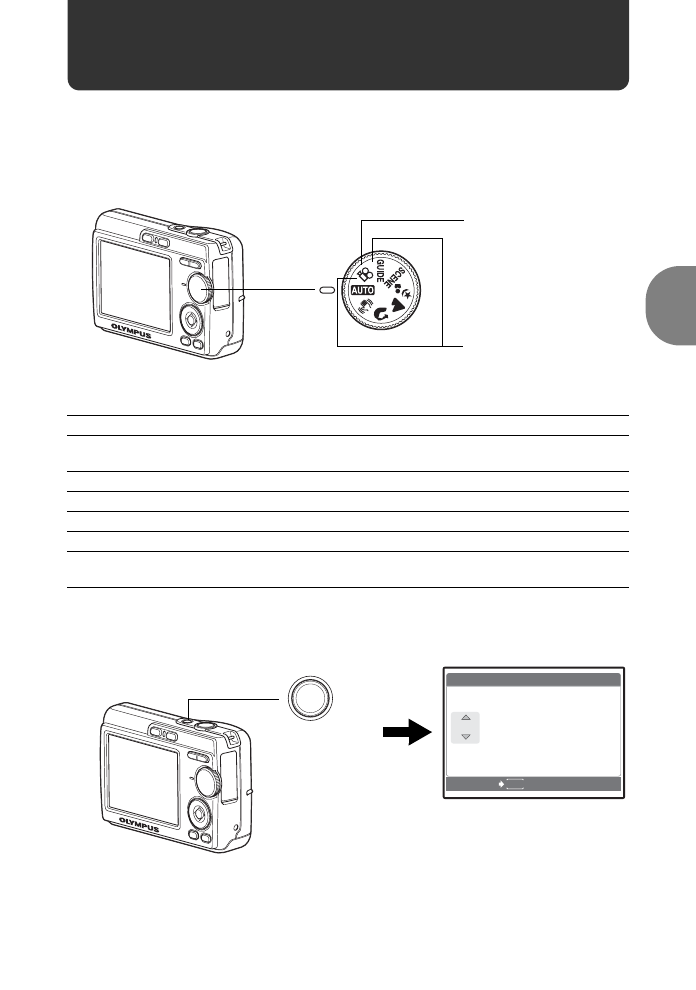 OLYMPUS

GUIDE
SCENE
AUTO

OLYMPUS