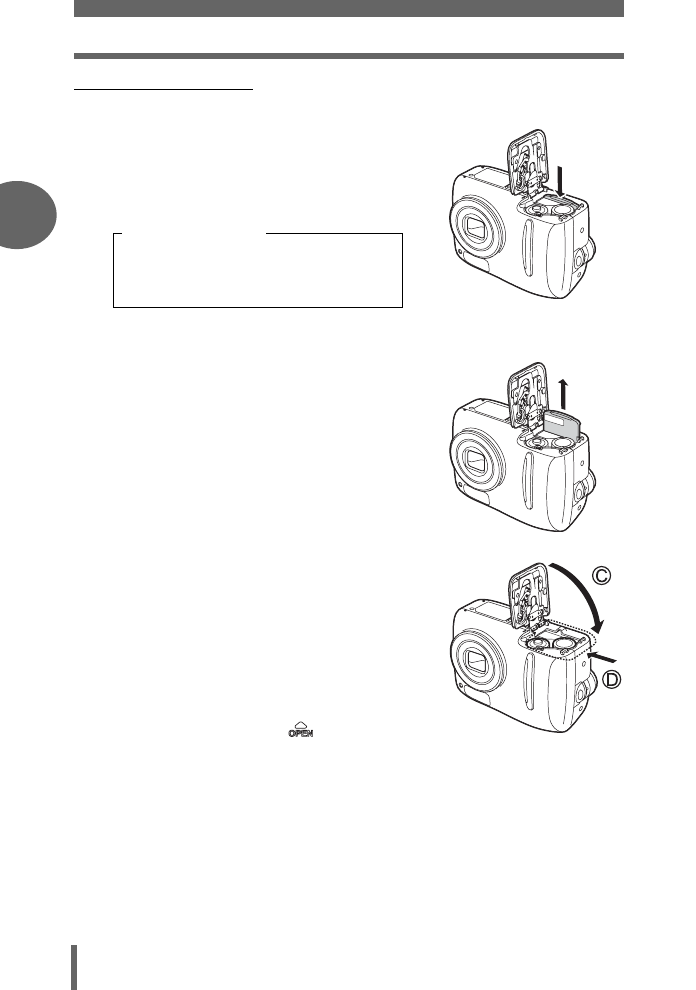 C

D

OPEN