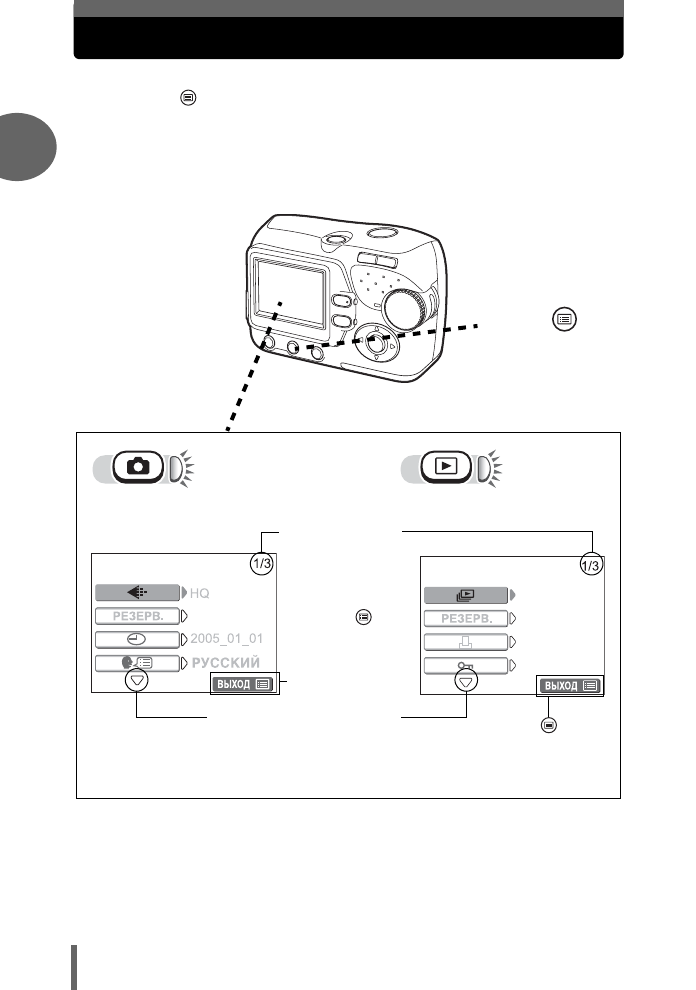 1/3

HQ

РЕЗЕРВ.

2005_01_01

РУССКИЙ

ВЫХОД

1/3

РЕЗЕРВ.

ВЫХОД