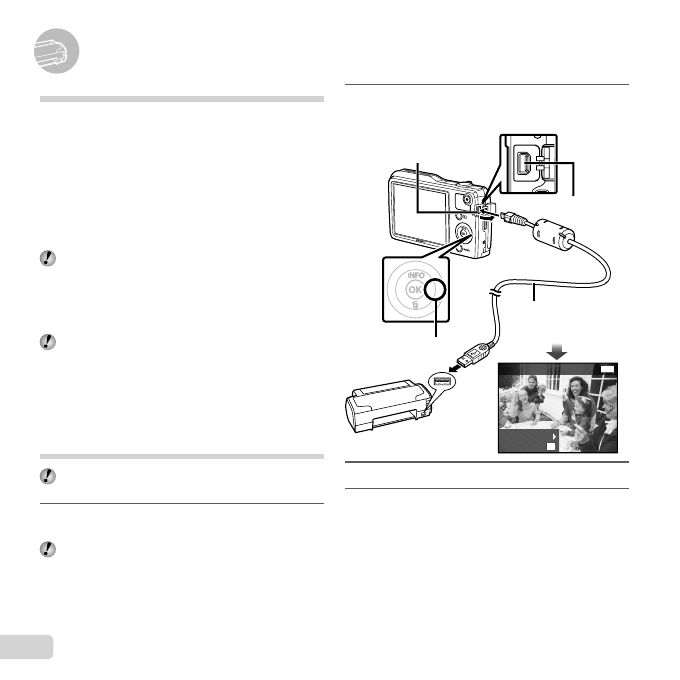 INFO
OK