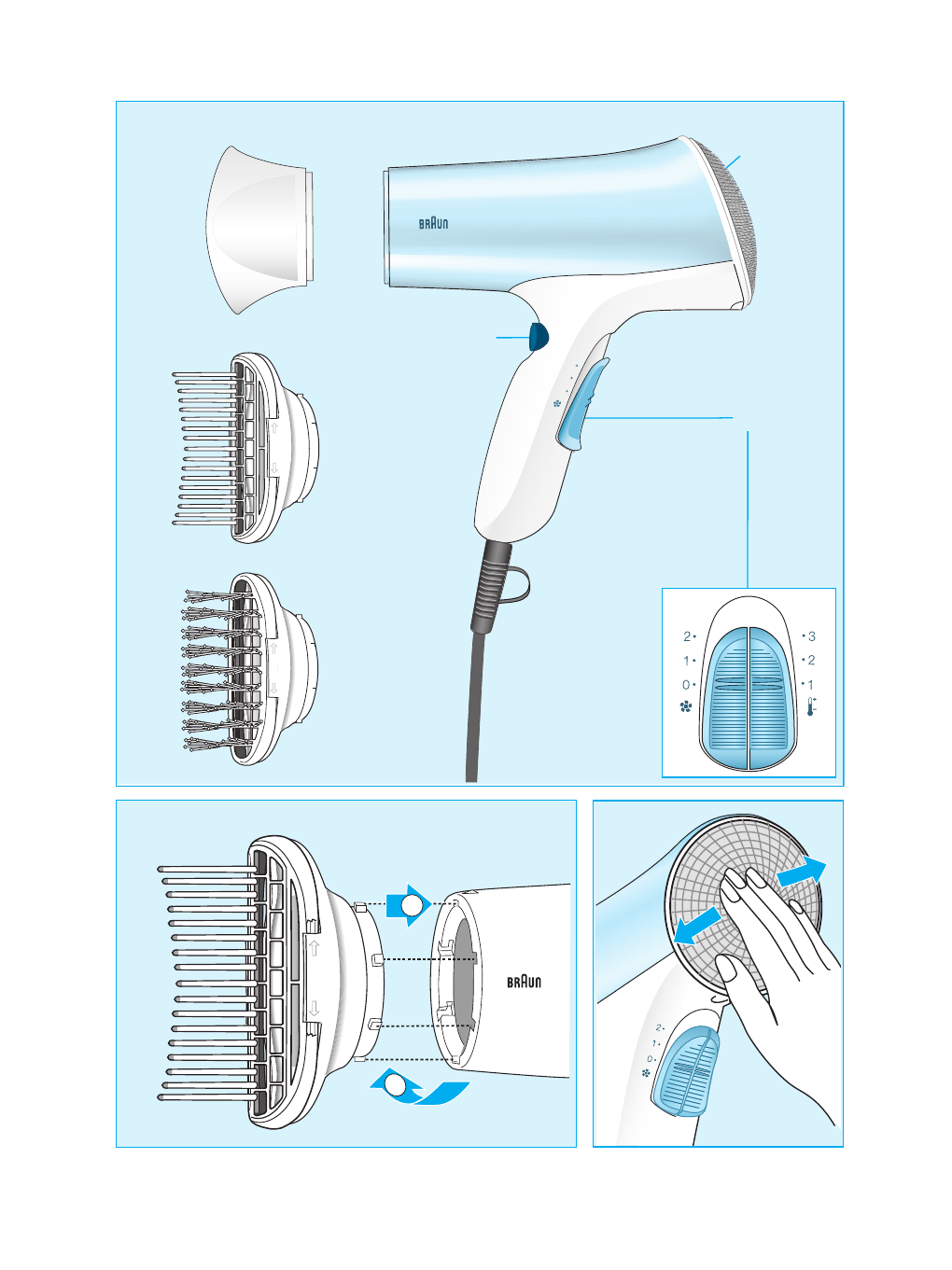 BRAUN

2
1
0

3
2
1

BRAUN

2
1
0