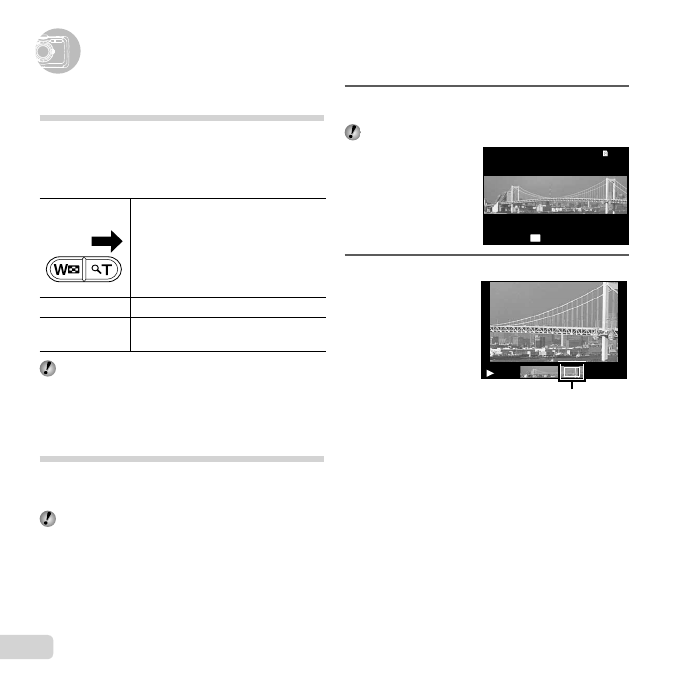 W T