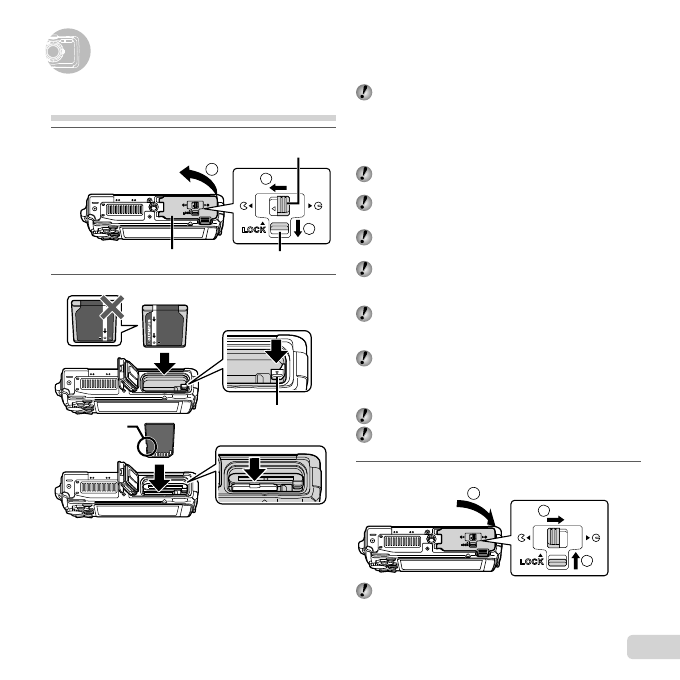 LOCK

LOCK