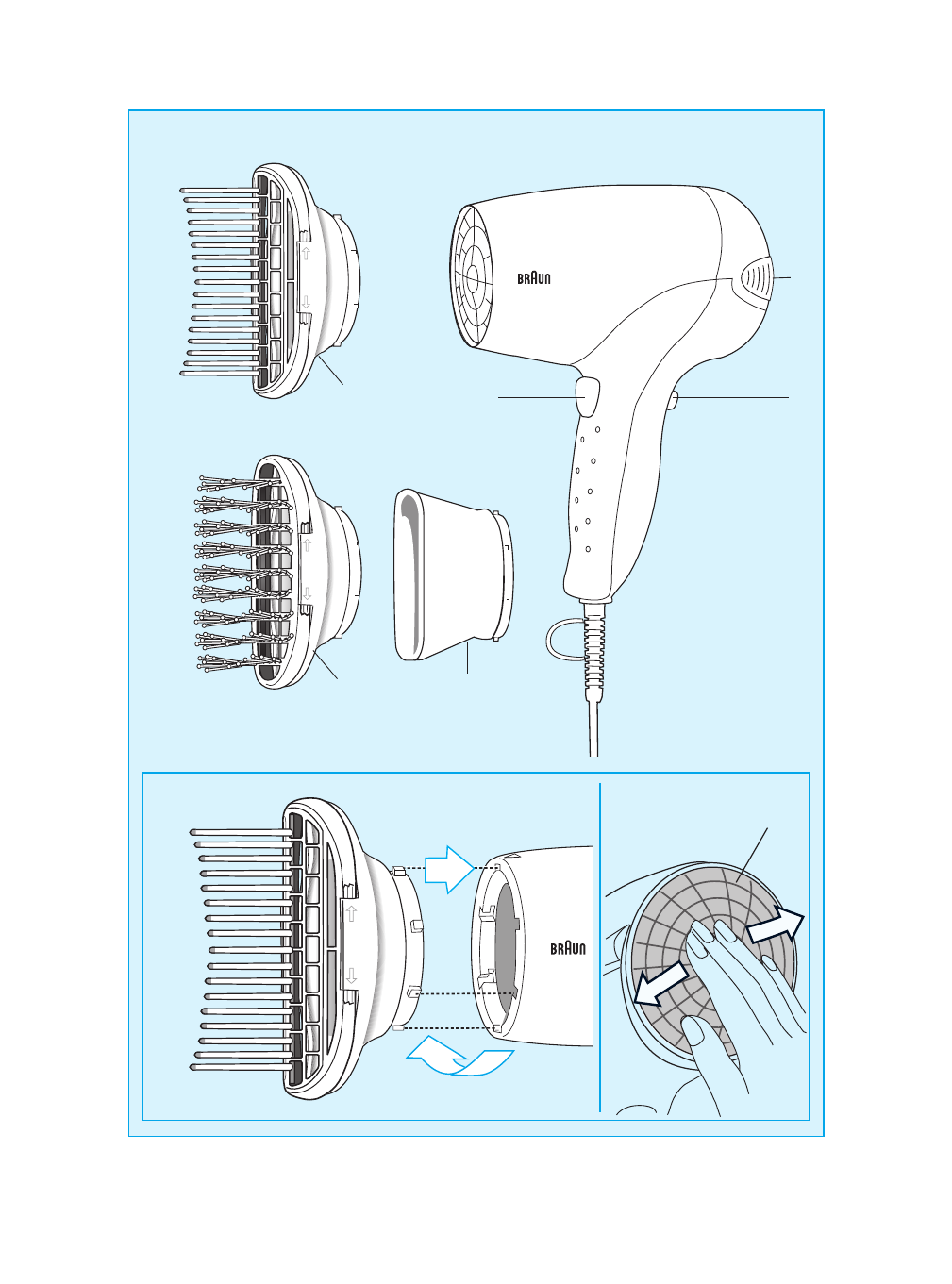 BRAUN

BRAUN