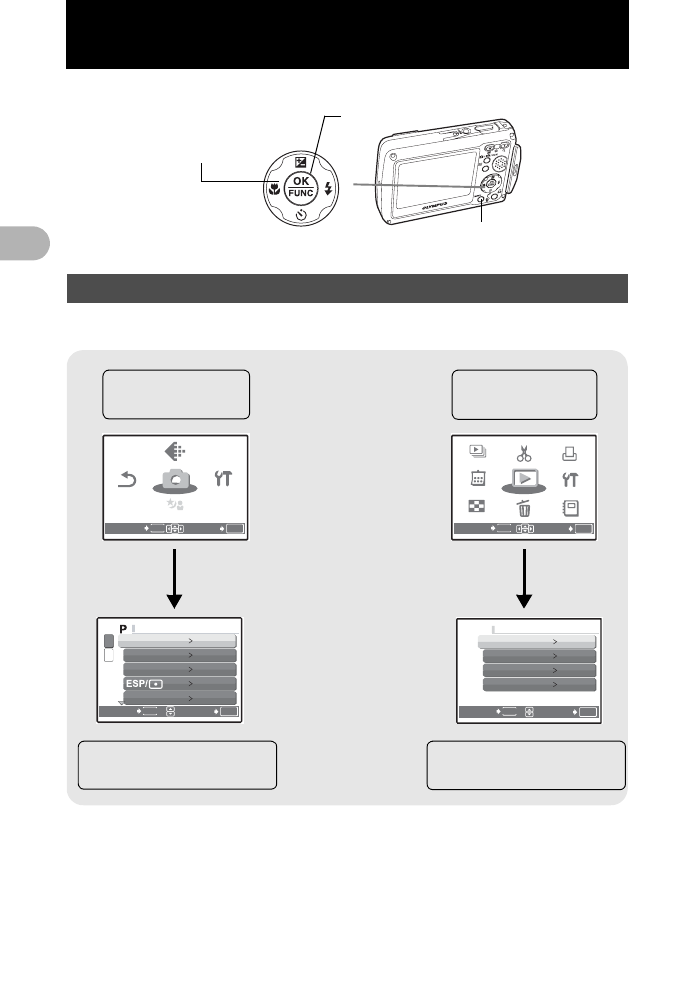 OK
FUNC

OLYMPUS

P

ESP/