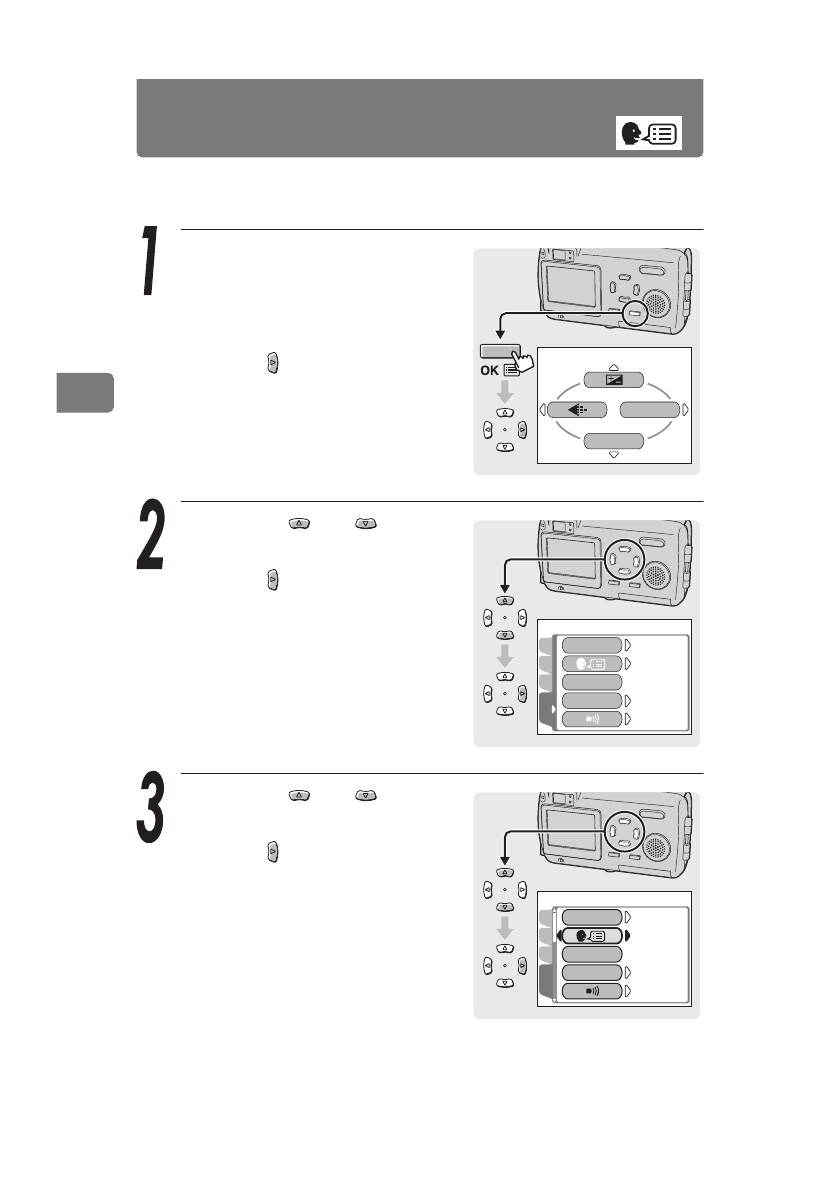 1

OK

2

3