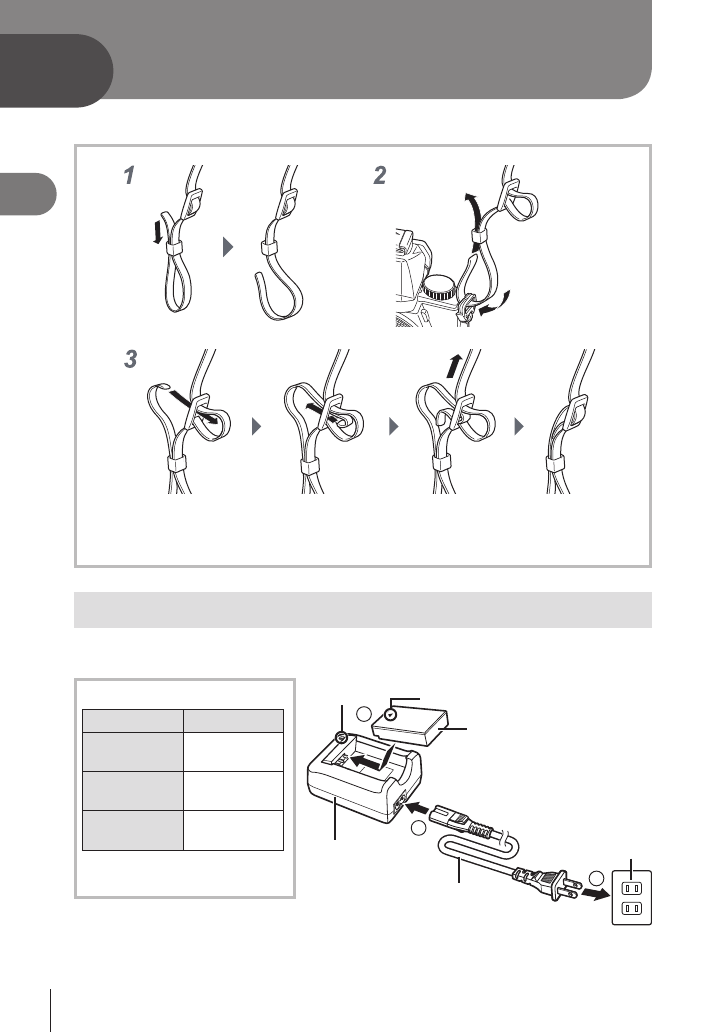 1

2

3