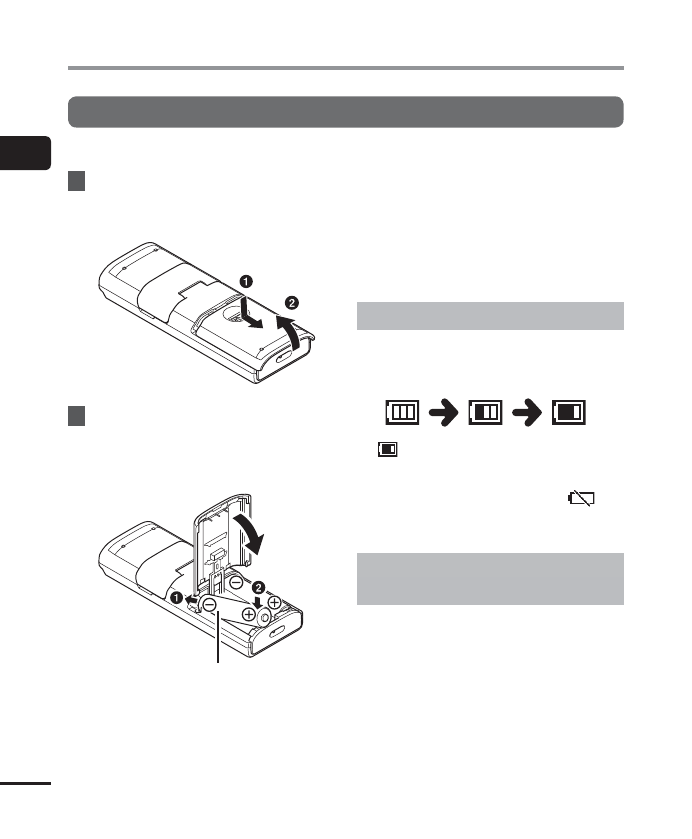 ❶
❷
❶
❷