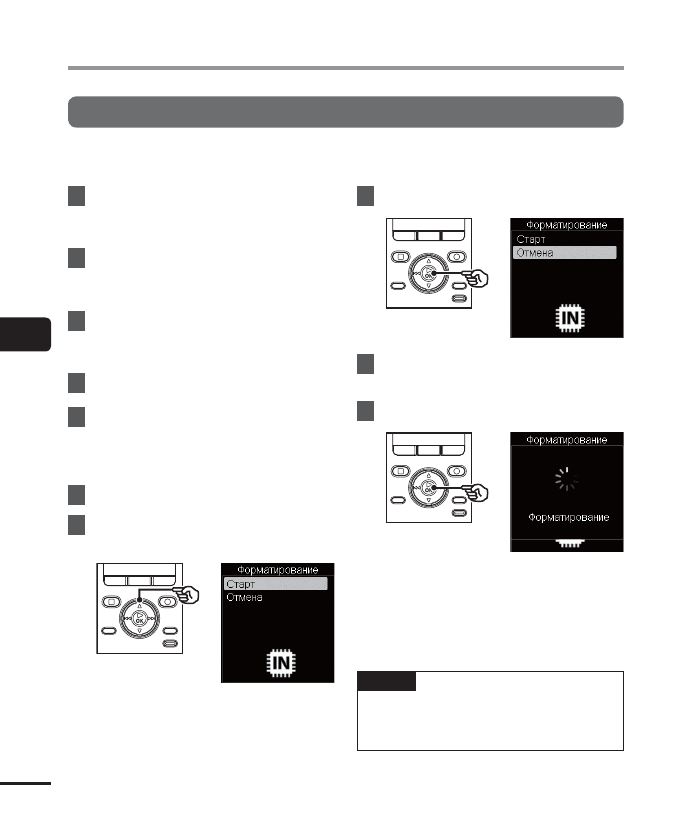 Форматирование
Старт
Отмена

IN

Форматирование
Старт
Отмена

IN

Форматирование
Форматирование