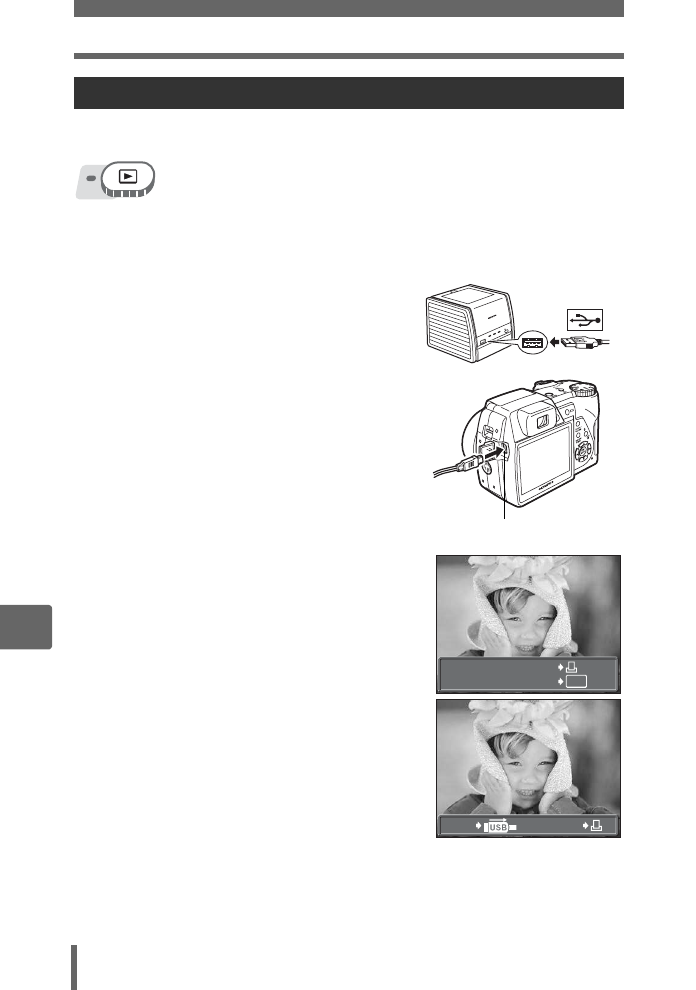 USB