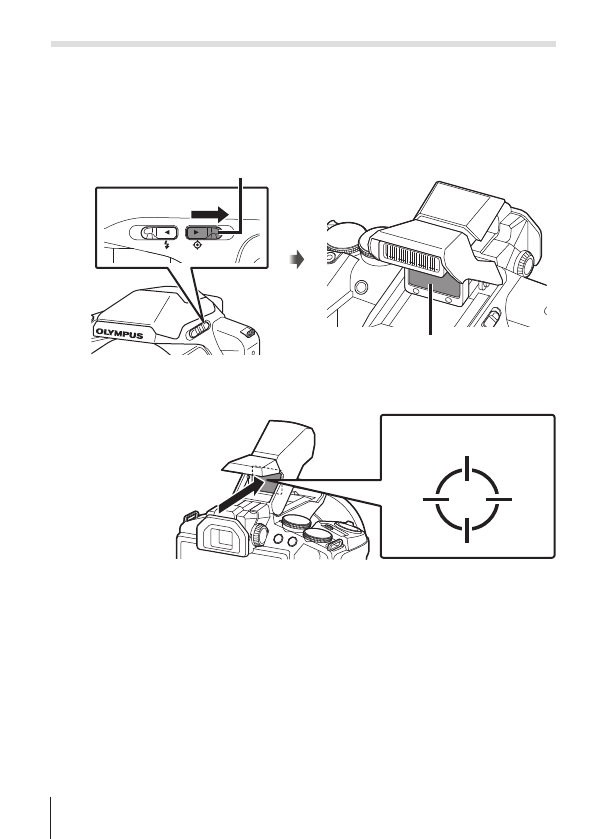 OLYMPUS