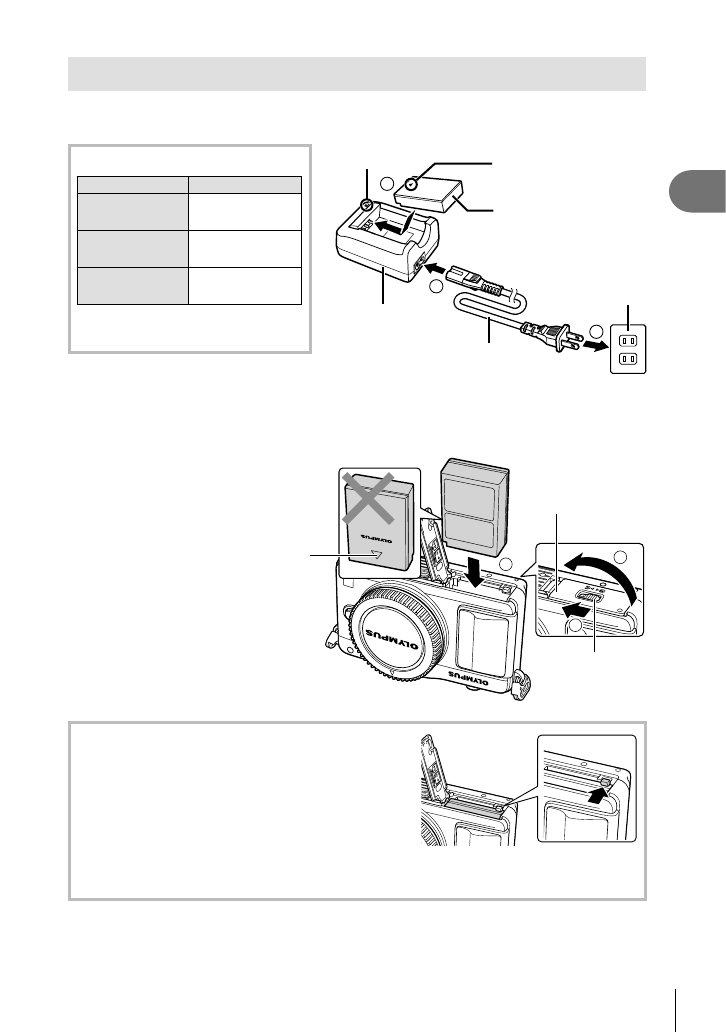 OLYMPUS

OLYMPUS

OLYMPUS