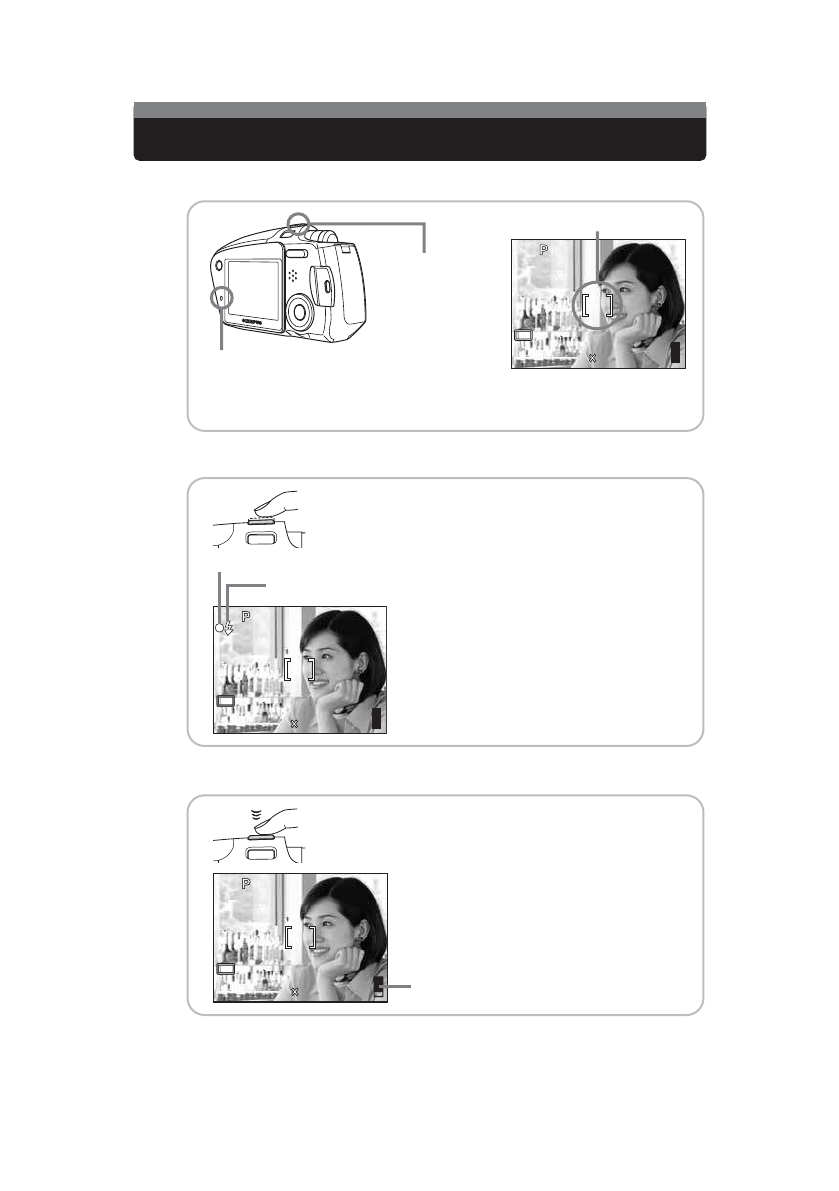 P

P

P