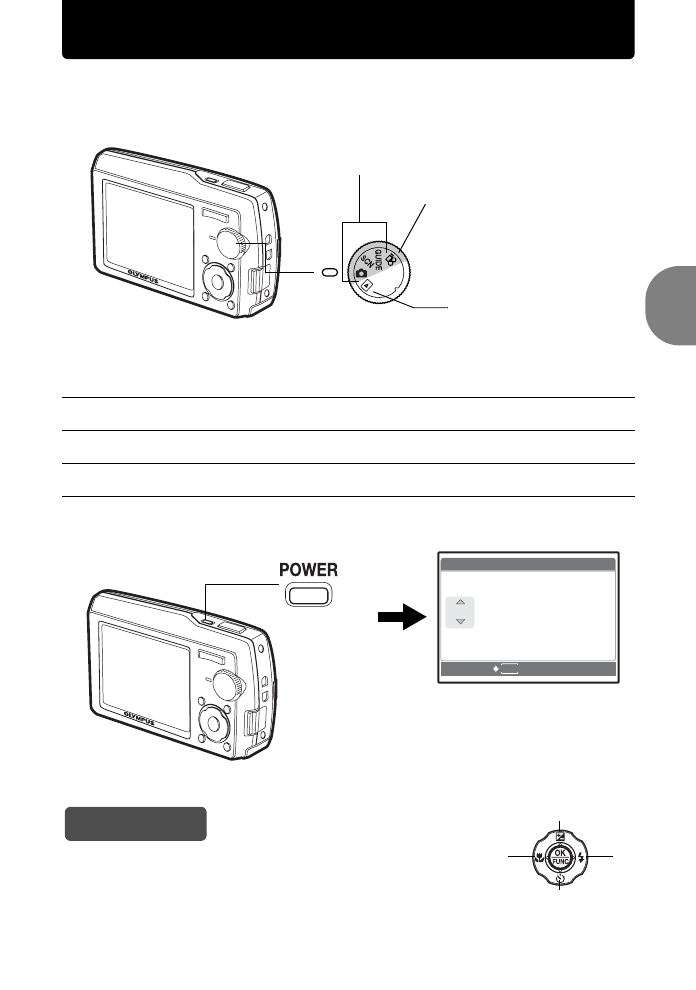 OLYMPUS

SCN

GUIDE

POWER

OLYMPUS

OK
FUNC