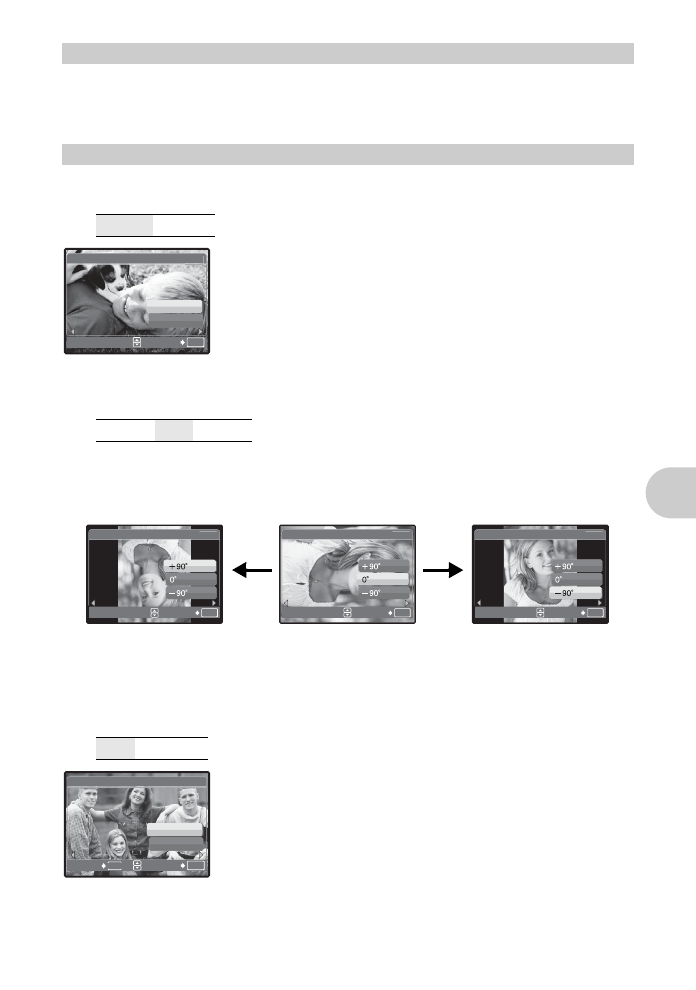 +90°
0°
−90°

+90°
0°
−90°

+90°
0°
−90°