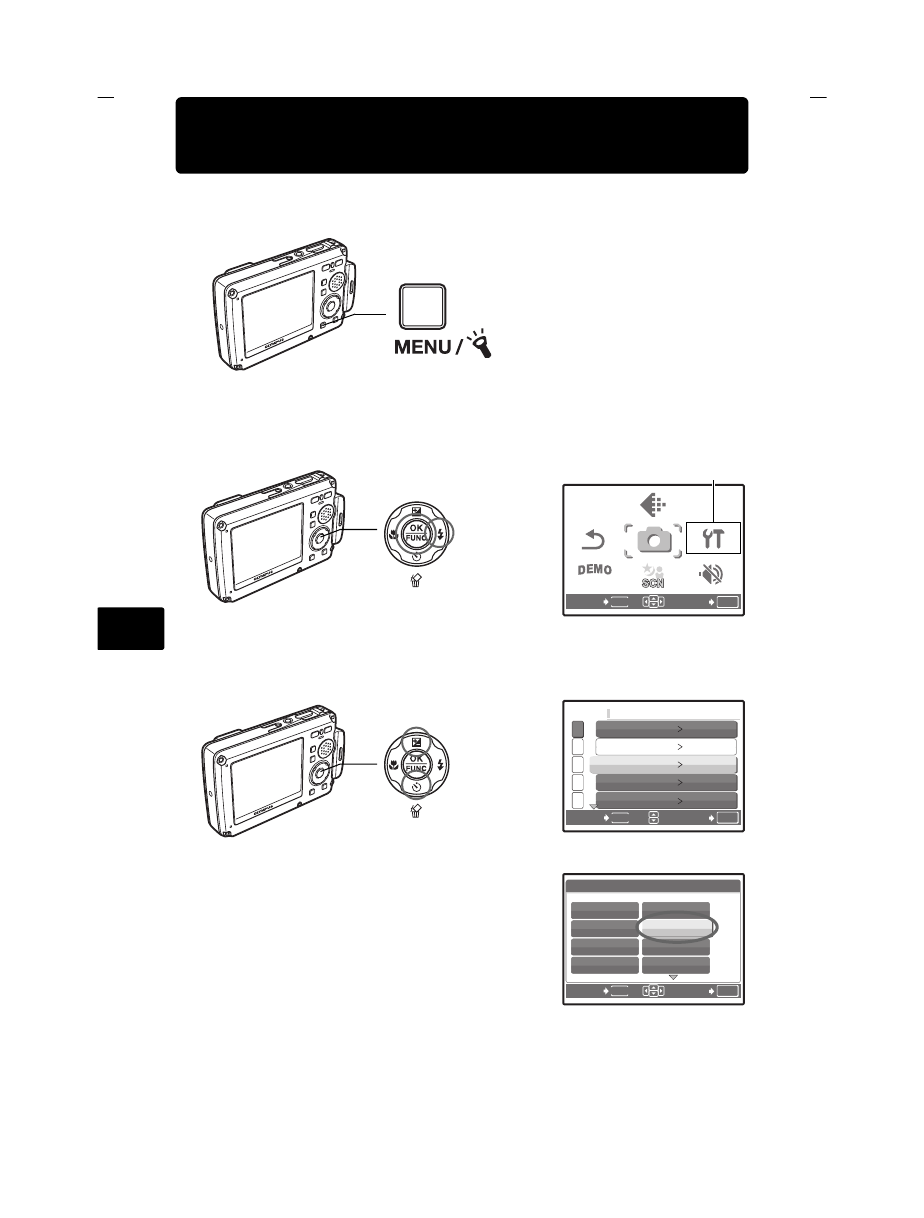 MENU / 

OK FUNC

DEMO

SCN

OK FUNC