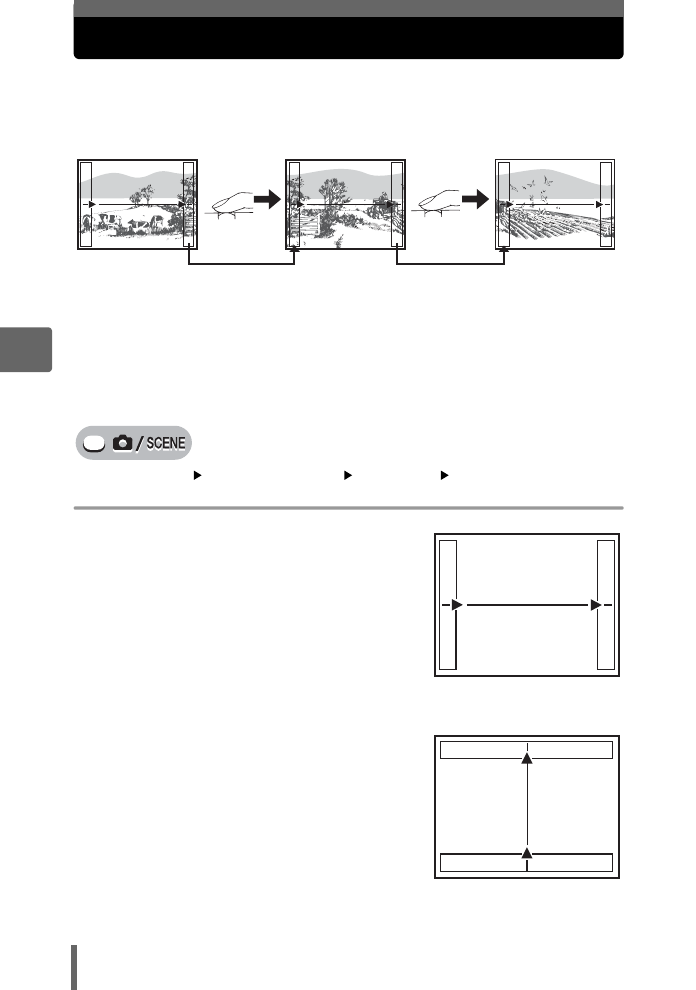 / SCENE