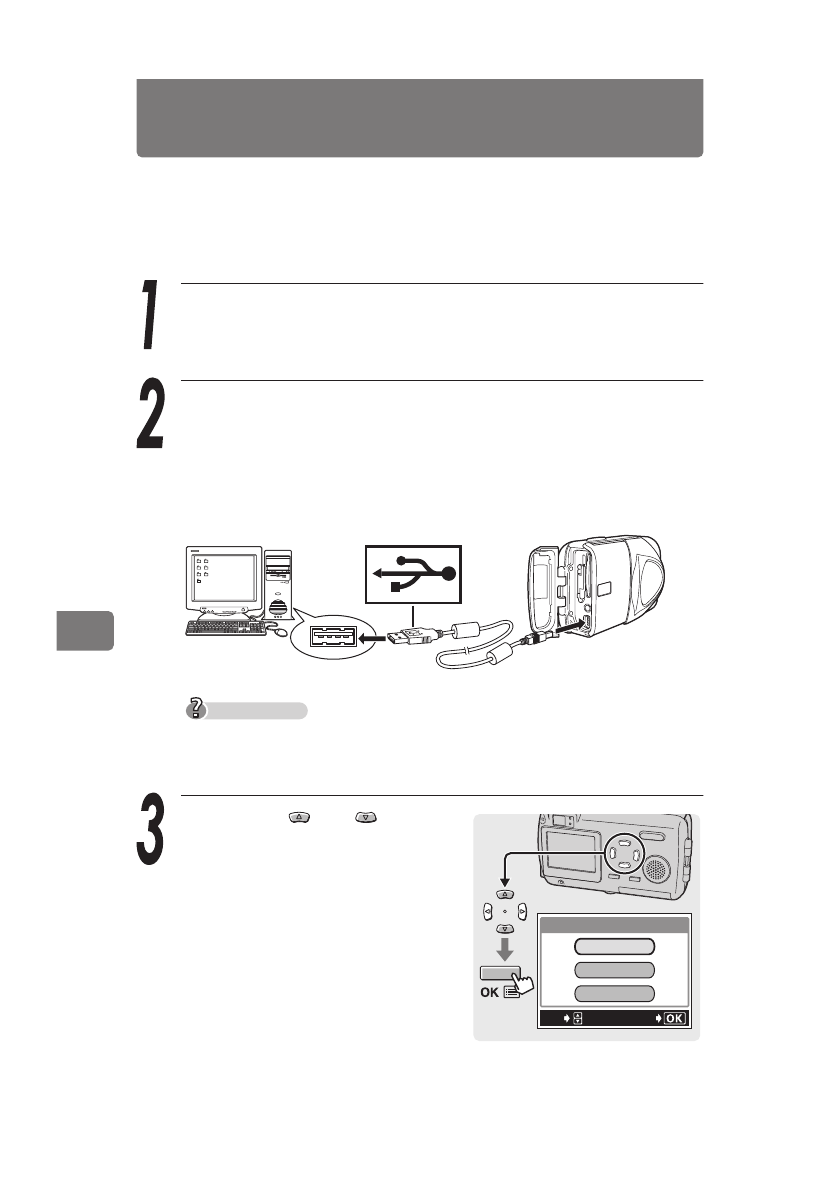 1

2

3

OK