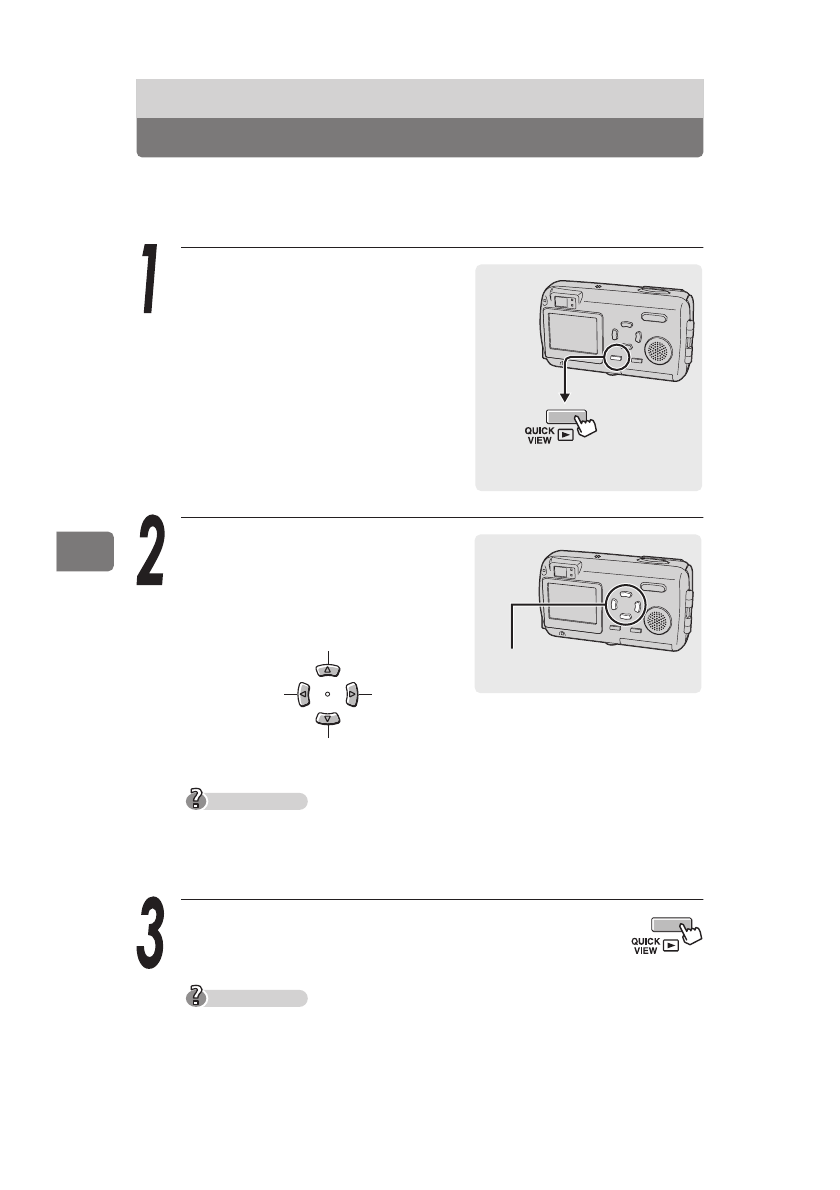 1

QUICK VIEW

2

3

QUICK VIEW