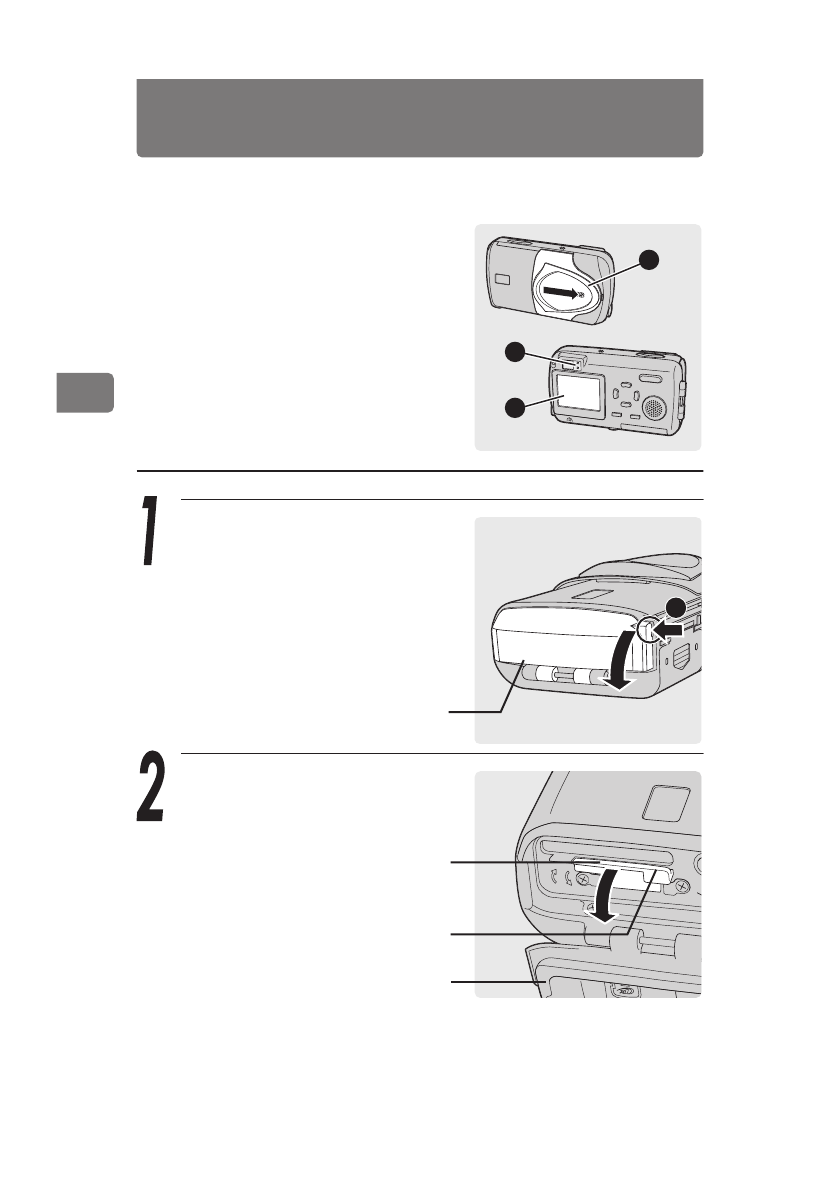 1

2