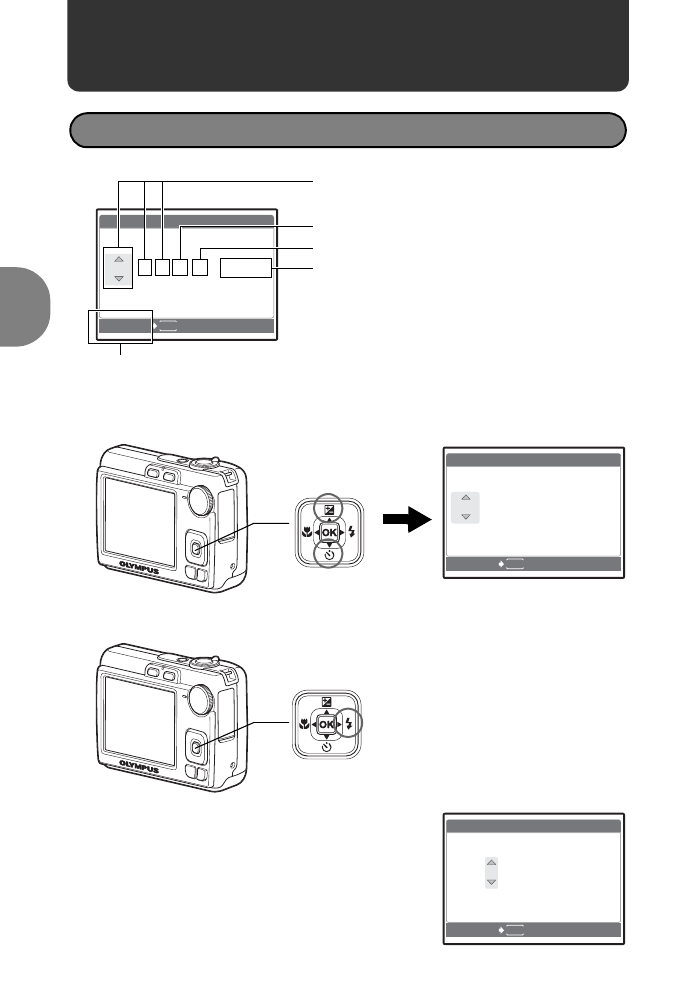 OLYMPUS

OK

OLYMPUS

OK