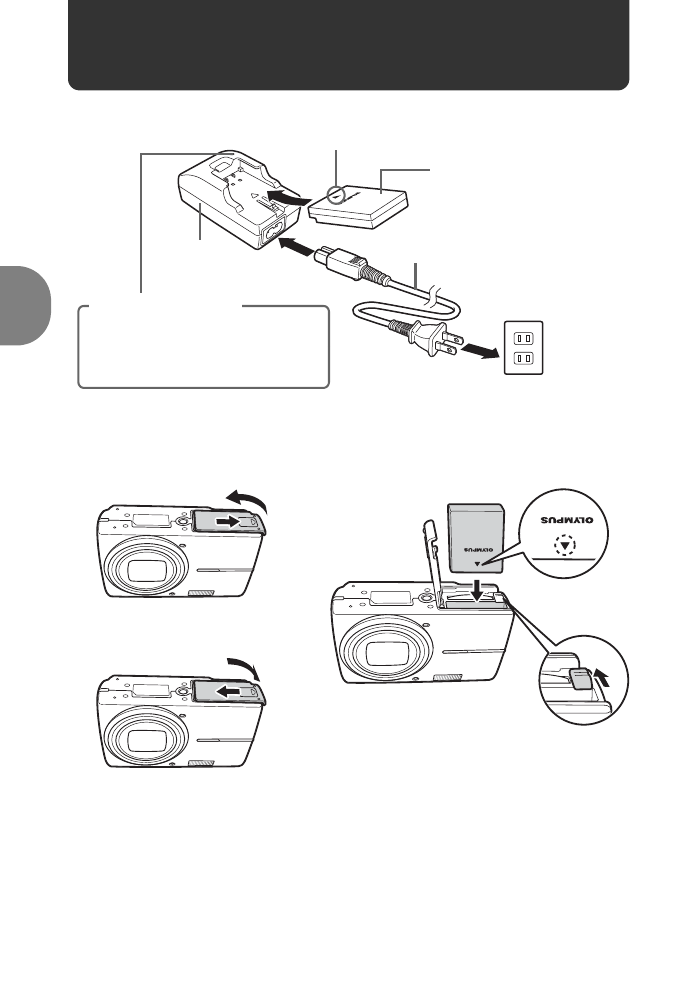 OLYMPUS

OLYMPUS